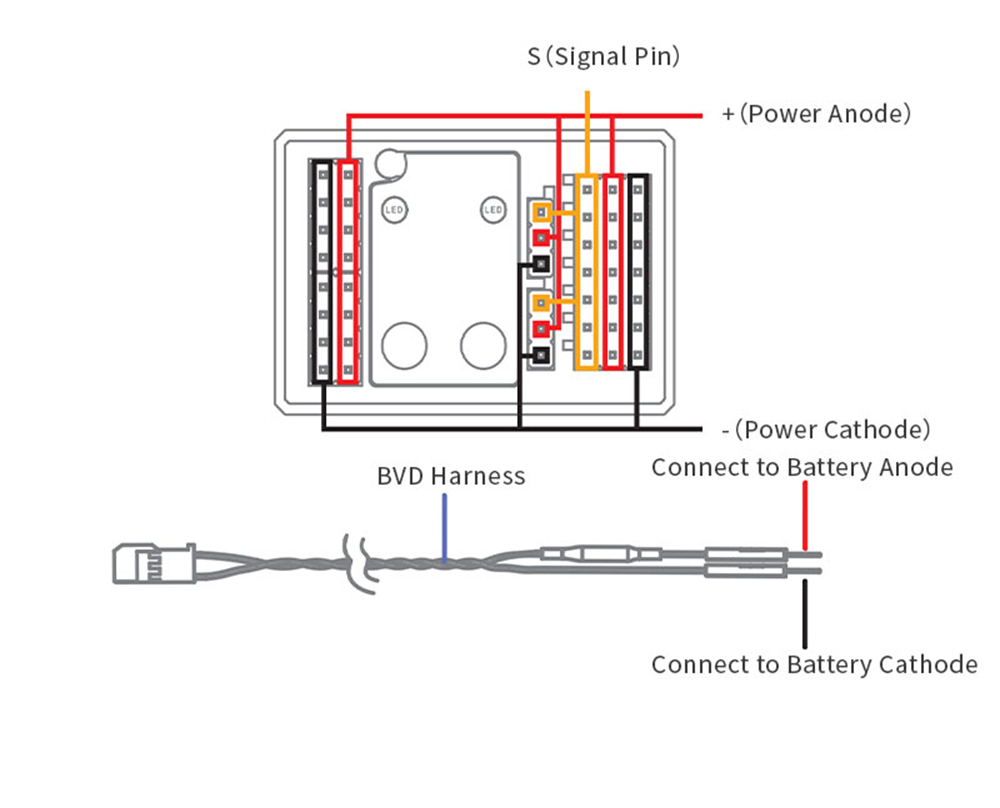 S (Signal Pin)

+ (Power Anode)

LED

LED

- (Power Cathode)

BVD Harness

Connect to Battery Anode

Connect to Battery Cathode