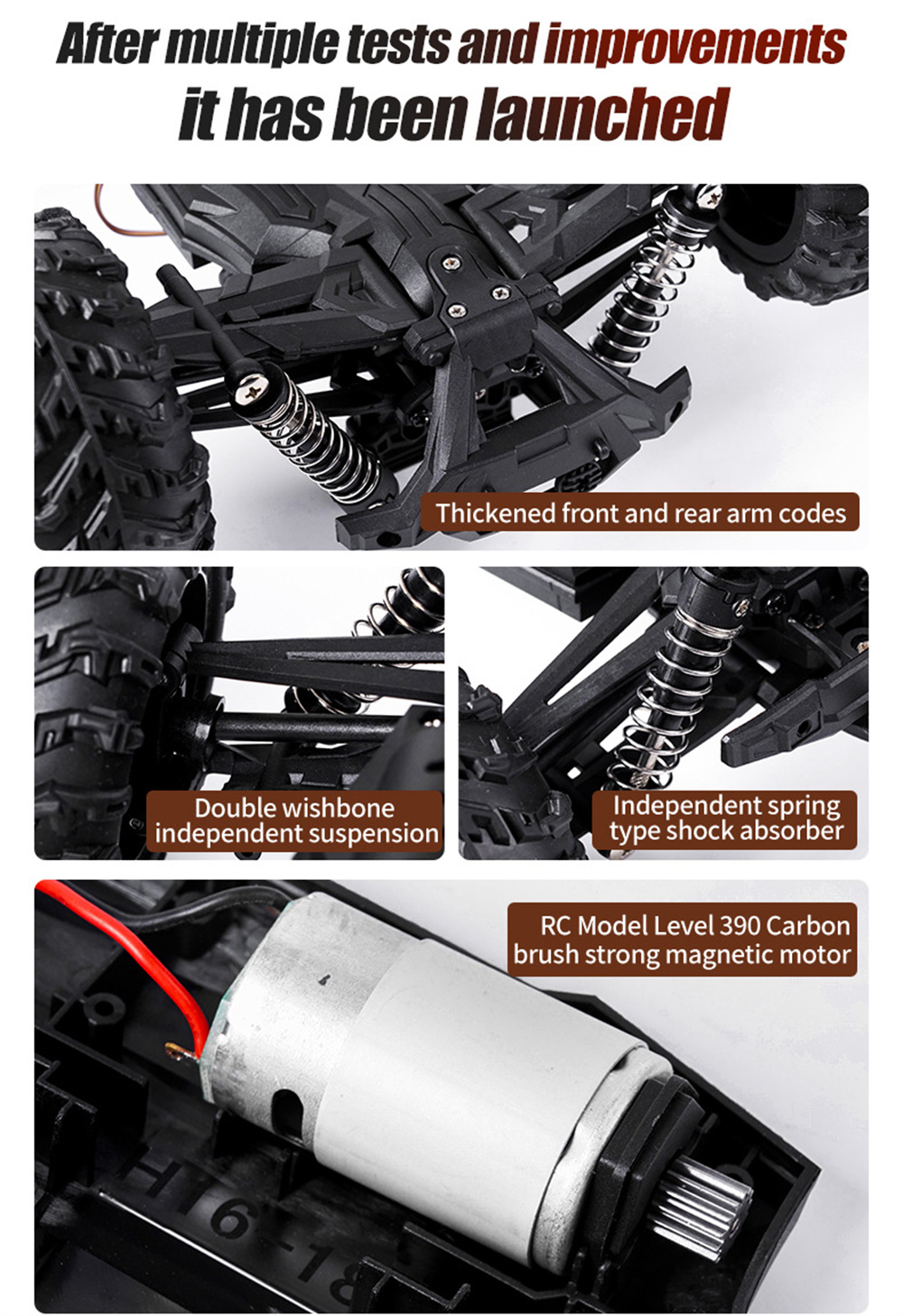 After multiple tests and improvements
it has been launched

Thickened front and rear arm codes

Double wishbone independent suspension

Independent spring type shock absorber

RC Model Level 390 Carbon brush strong magnetic motor

H16-18