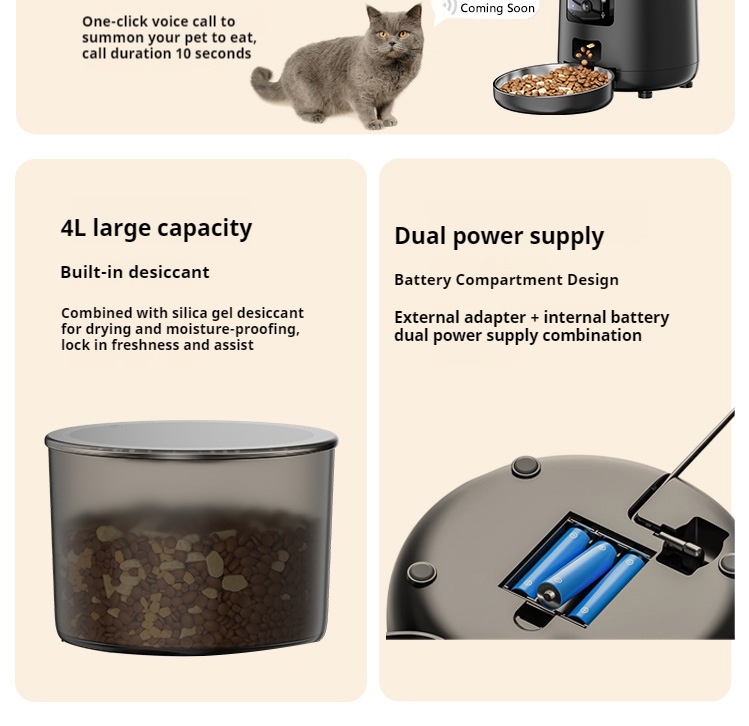 One-click voice call to summon your pet to eat, call duration 10 seconds

Coming Soon

4L large capacity

Built-in desiccant

Combined with silica gel desiccant for drying and moisture-proofing, lock in freshness and assist

Dual power supply

Battery Compartment Design

External adapter + internal battery dual power supply combination