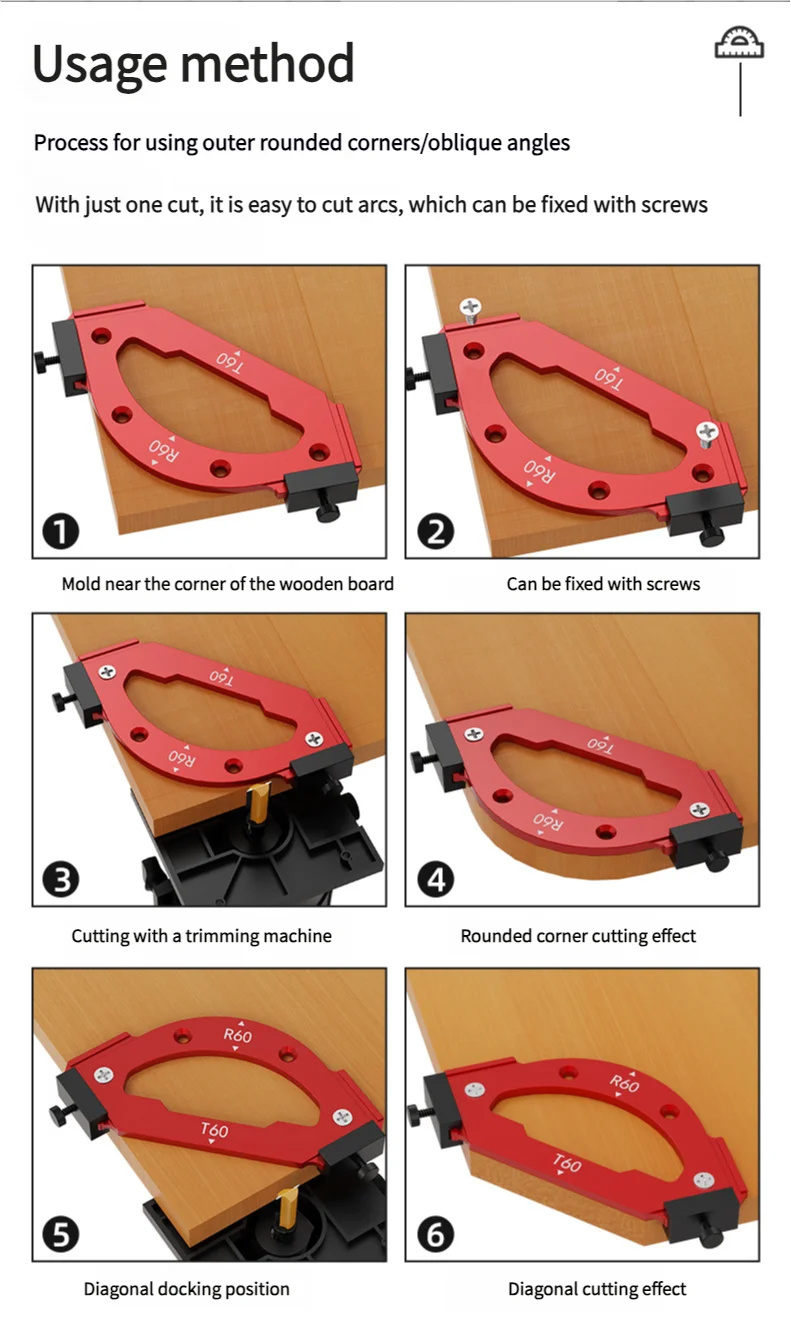 Usage method

Process for using outer rounded corners/oblique angles

With just one cut, it is easy to cut arcs, which can be fixed with screws

T60
R60
1
Mold near the corner of the wooden board

T60
R60
2
Can be fixed with screws

T60
R60
3
Cutting with a trimming machine

T60
R60
4
Rounded corner cutting effect

R60
T60
5
Diagonal docking position

R60
T60
6
Diagonal cutting effect