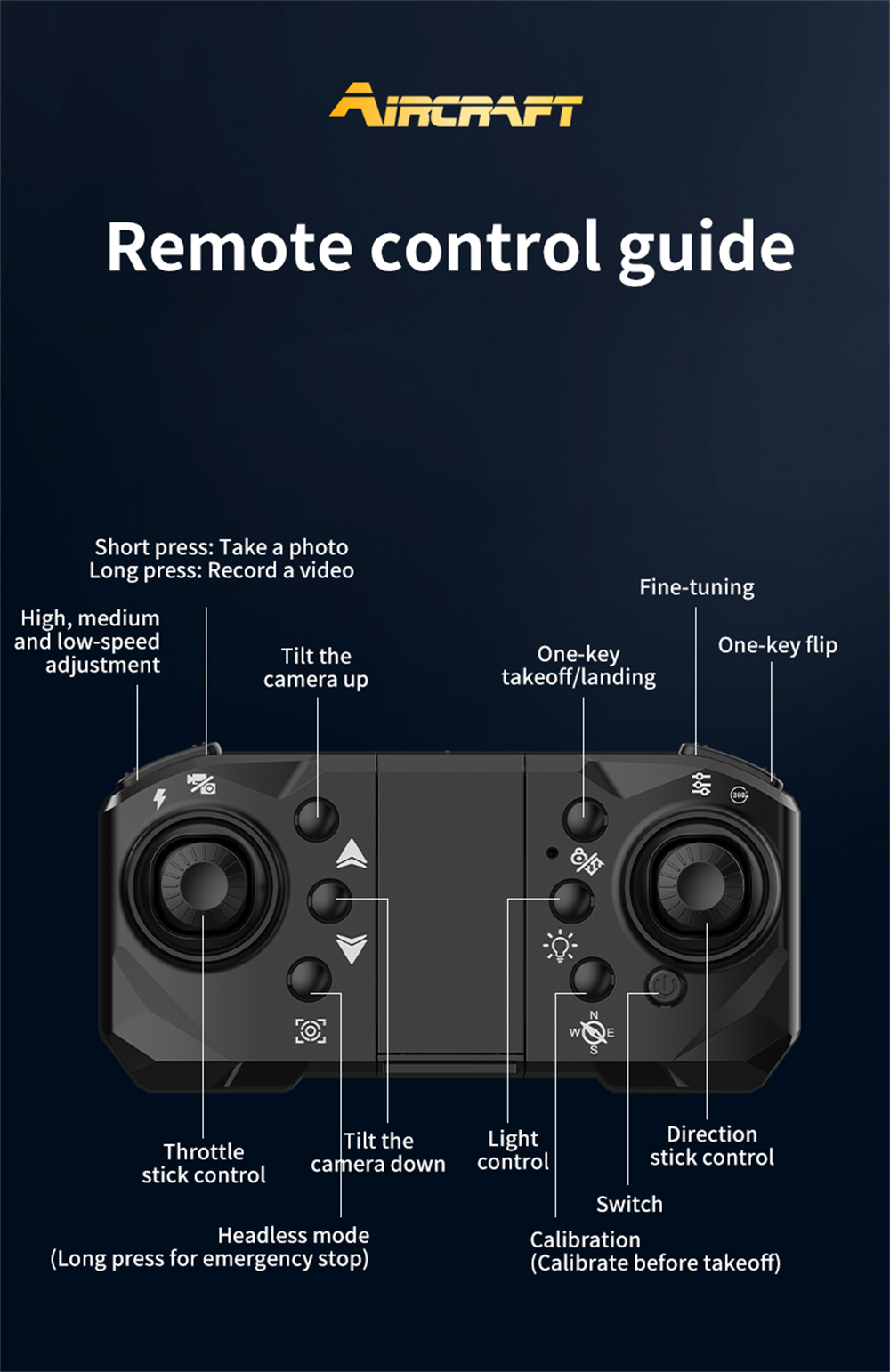 AIRCRAFT

Remote control guide

Short press: Take a photo
Long press: Record a video

High, medium and low-speed adjustment

Tilt the camera up

One-key takeoff/landing

Fine-tuning

One-key flip

360°

N
W E
S

Throttle stick control

Tilt the camera down

Light control

Direction stick control

Switch

Headless mode
(Long press for emergency stop)

Calibration
(Calibrate before takeoff)