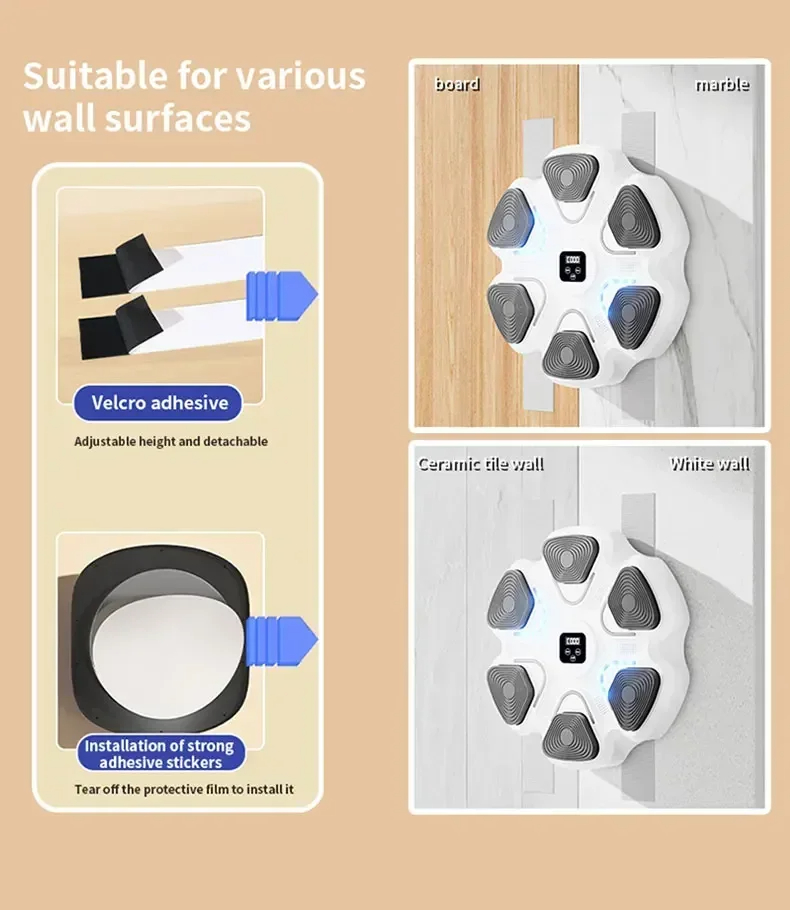 Suitable for various wall surfaces

Velcro adhesive

Adjustable height and detachable

Installation of strong adhesive stickers

Tear off the protective film to install it

board

marble

Ceramic tile wall

White wall