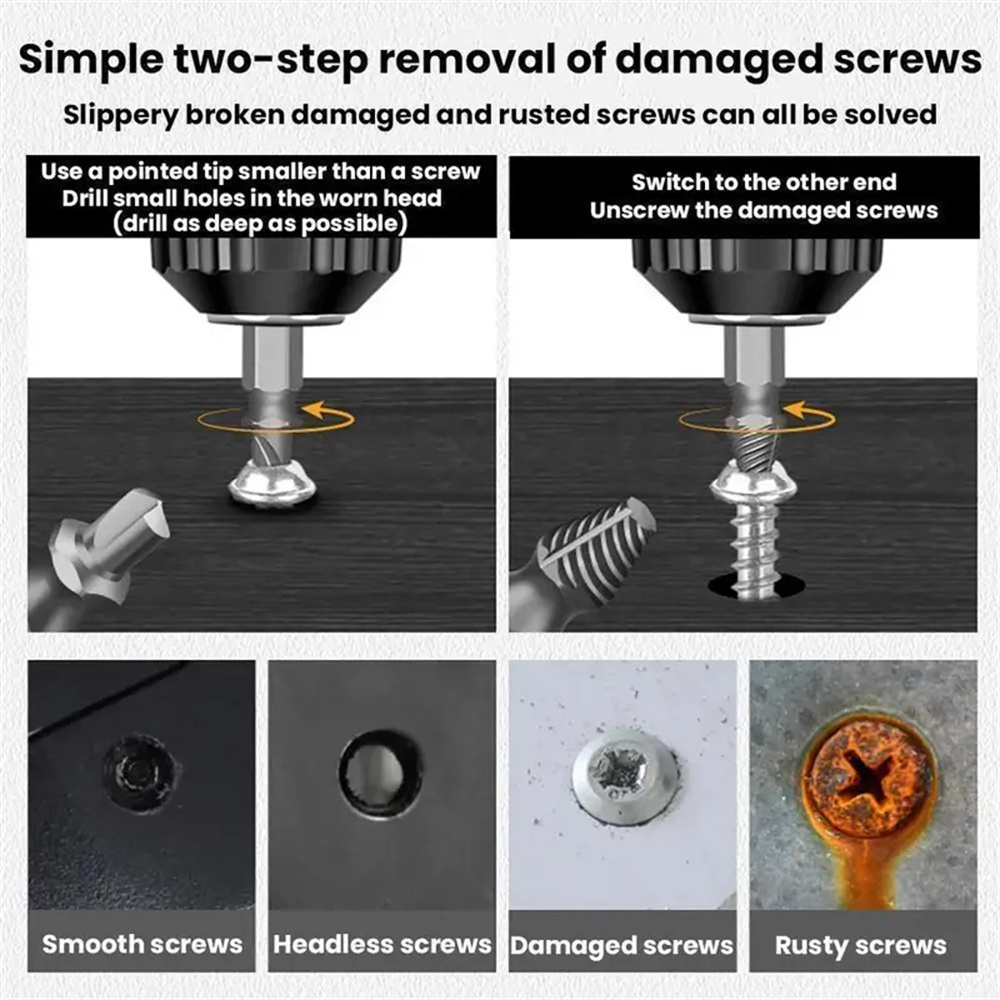 Simple two-step removal of damaged screws

Slippery broken damaged and rusted screws can all be solved

Use a pointed tip smaller than a screw
Drill small holes in the worn head
(drill as deep as possible)

Switch to the other end
Unscrew the damaged screws

Smooth screws

Headless screws

Damaged screws

Rusty screws