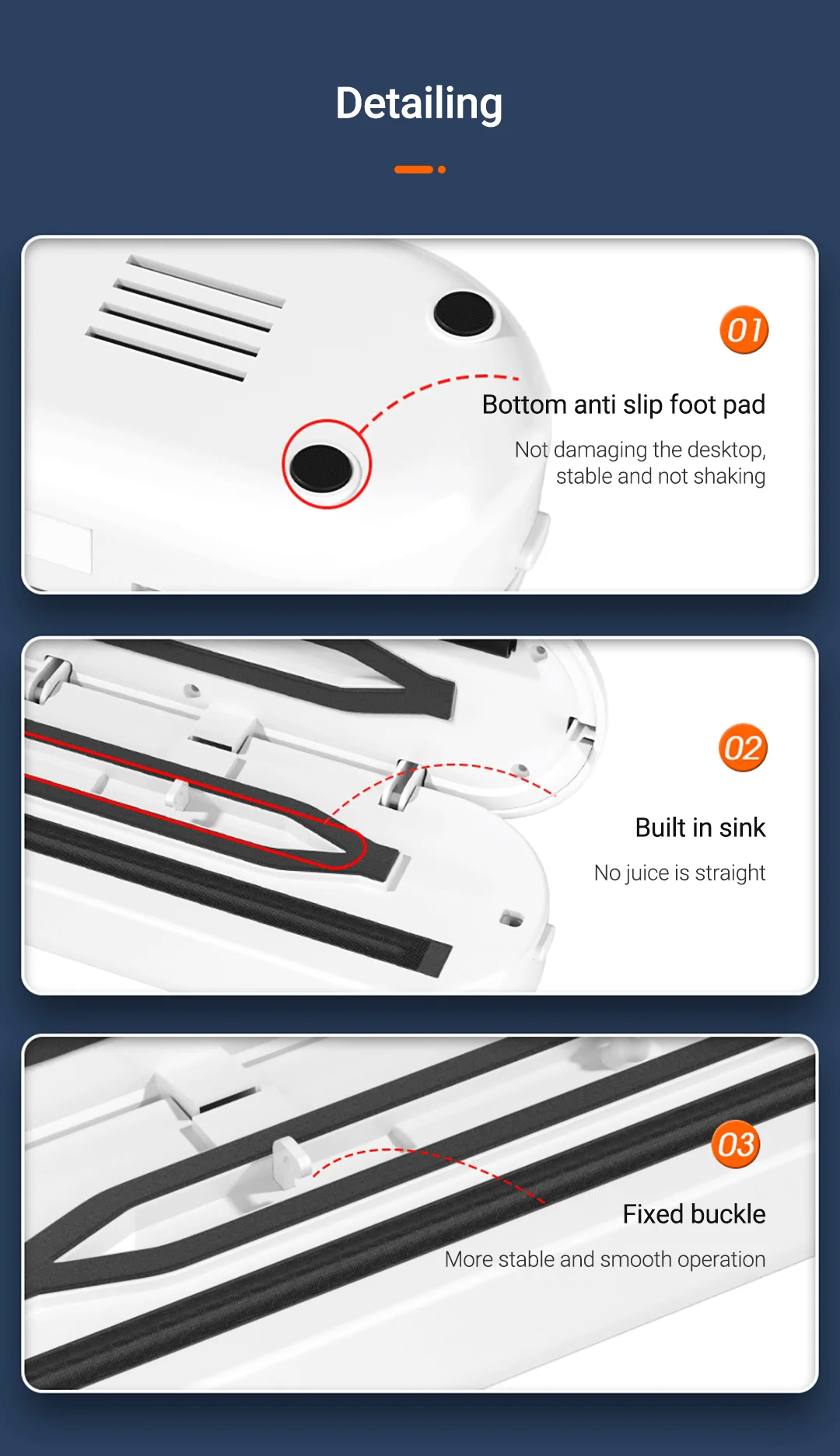 Detailing

01

Bottom anti slip foot pad

Not damaging the desktop, stable and not shaking

02

Built in sink

No juice is straight

03

Fixed buckle

More stable and smooth operation