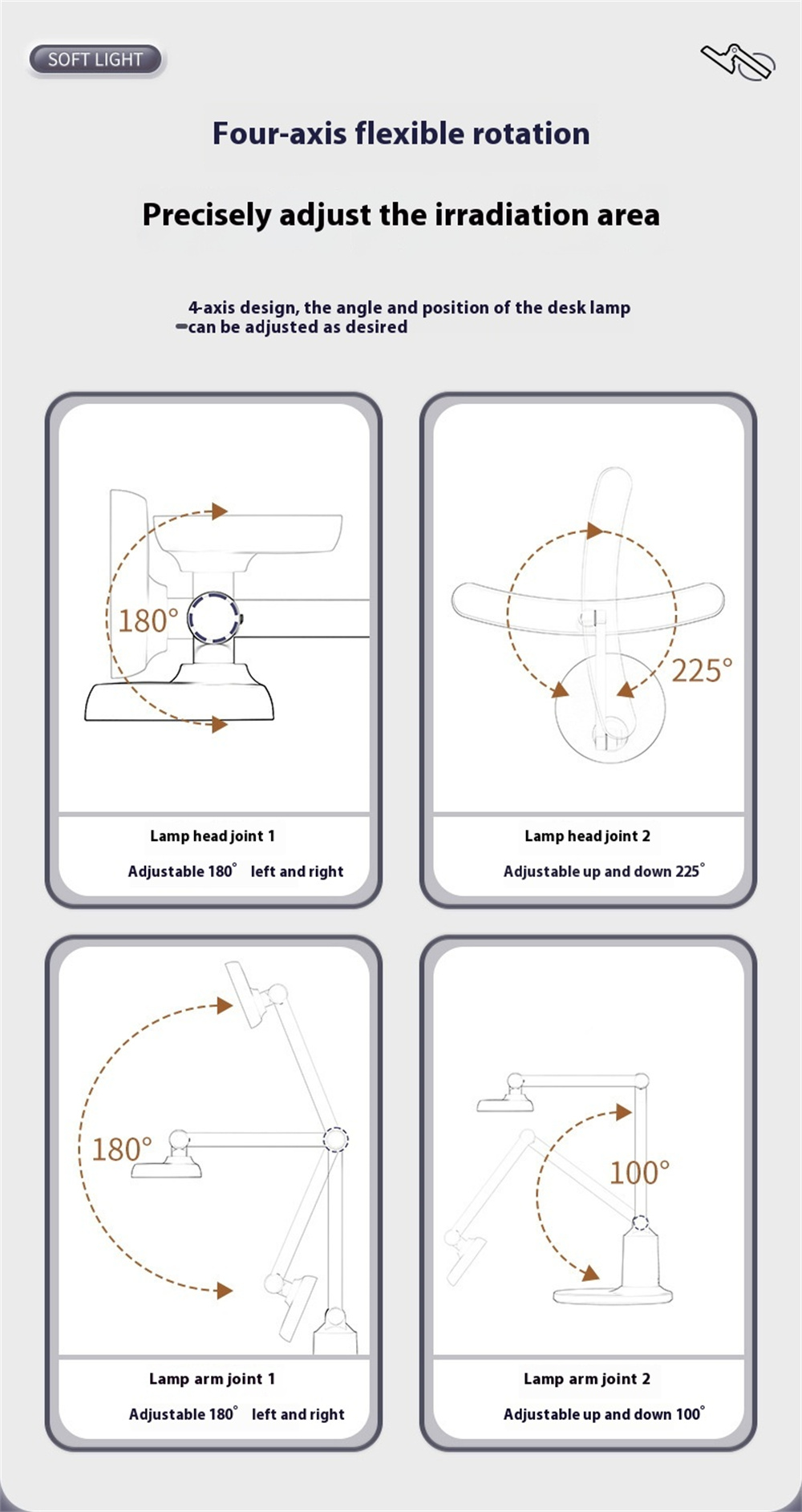 SOFT LIGHT

Four-axis flexible rotation

Precisely adjust the irradiation area

4-axis design, the angle and position of the desk lamp can be adjusted as desired

180°

Lamp head joint 1

Adjustable 180° left and right

225°

Lamp head joint 2

Adjustable up and down 225°

180°

Lamp arm joint 1

Adjustable 180° left and right

100°

Lamp arm joint 2

Adjustable up and down 100°