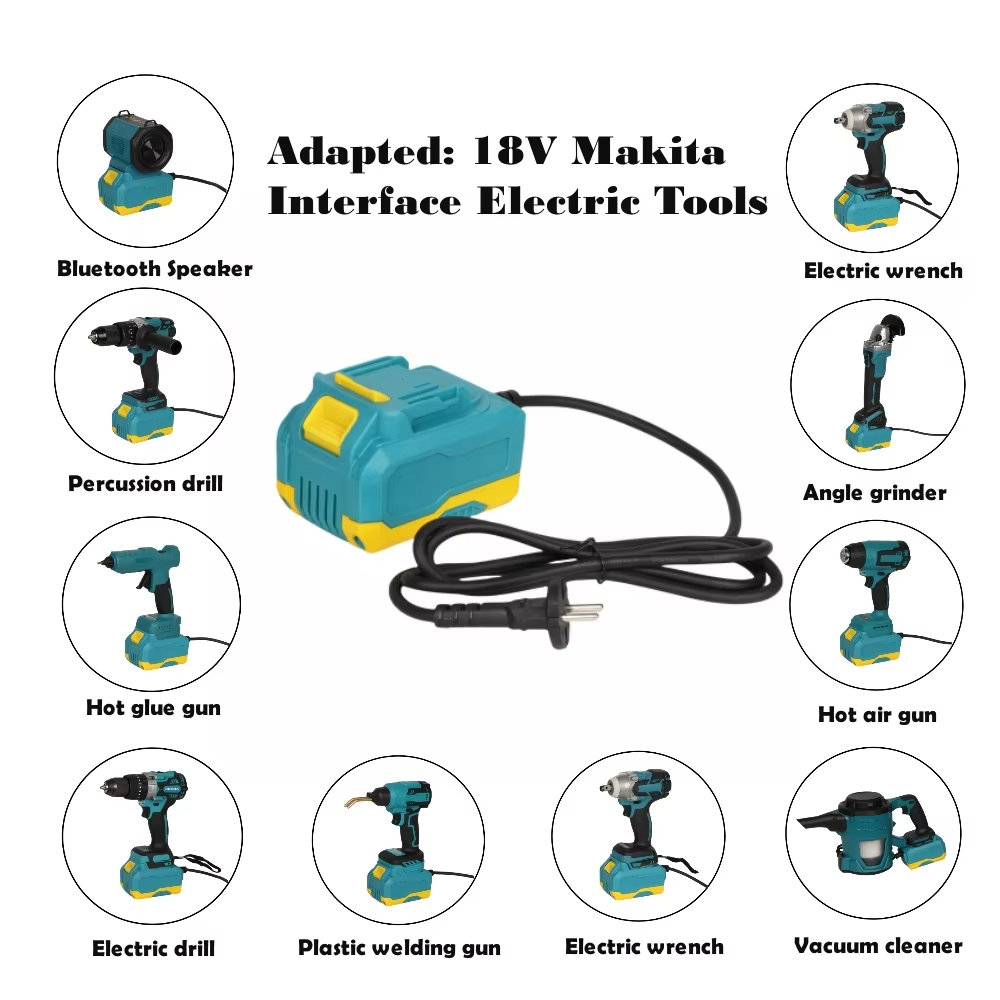 Adapted: 18V Makita Interface Electric Tools

Bluetooth Speaker

Electric wrench

Percussion drill

Angle grinder

Hot glue gun

Hot air gun

Electric drill

Plastic welding gun

Electric wrench

Vacuum cleaner