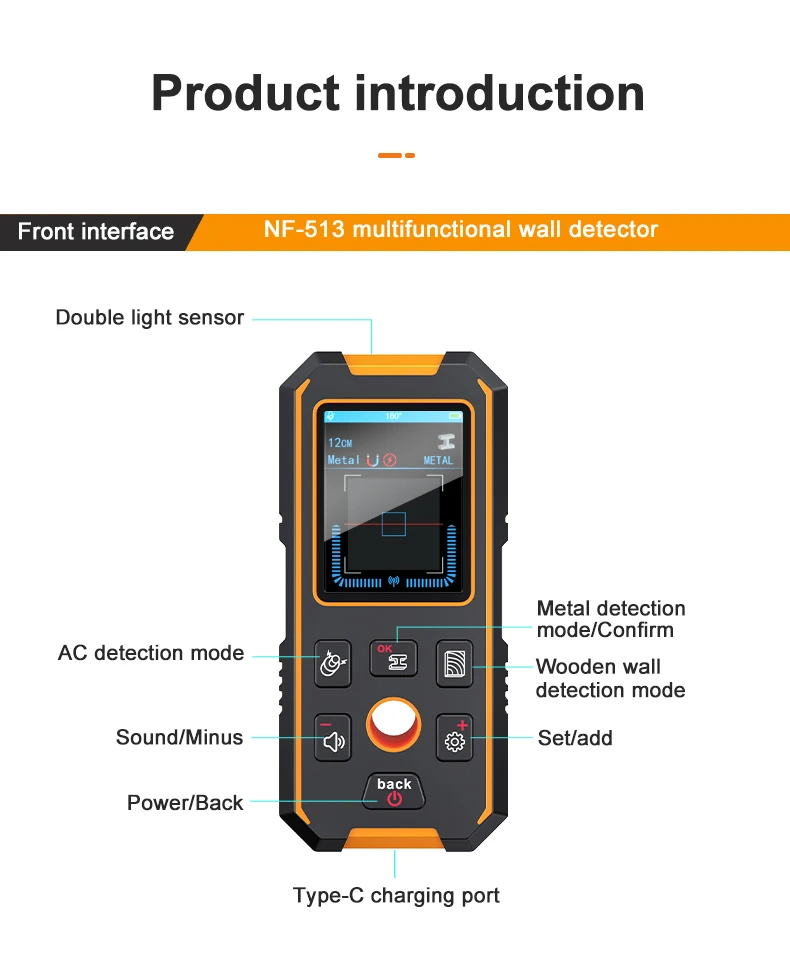 Product introduction

Front interface

NF-513 multifunctional wall detector

Double light sensor

180°

12CM

Metal

METAL

Metal detection mode/Confirm

AC detection mode

OK

Wooden wall detection mode

Sound/Minus

Set/add

back

Power/Back

Type-C charging port