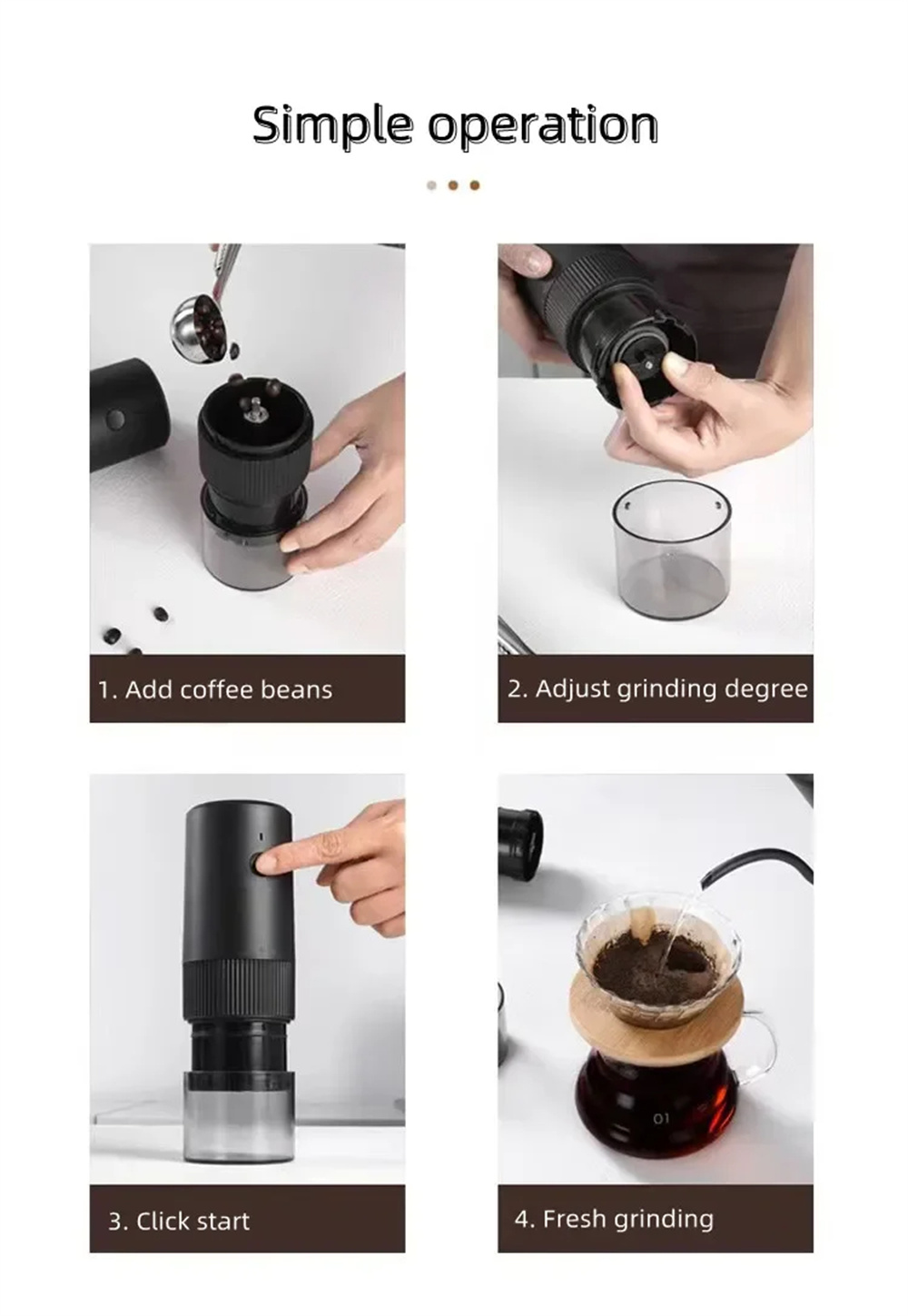 Simple operation

1. Add coffee beans

2. Adjust grinding degree

3. Click start

01

4. Fresh grinding