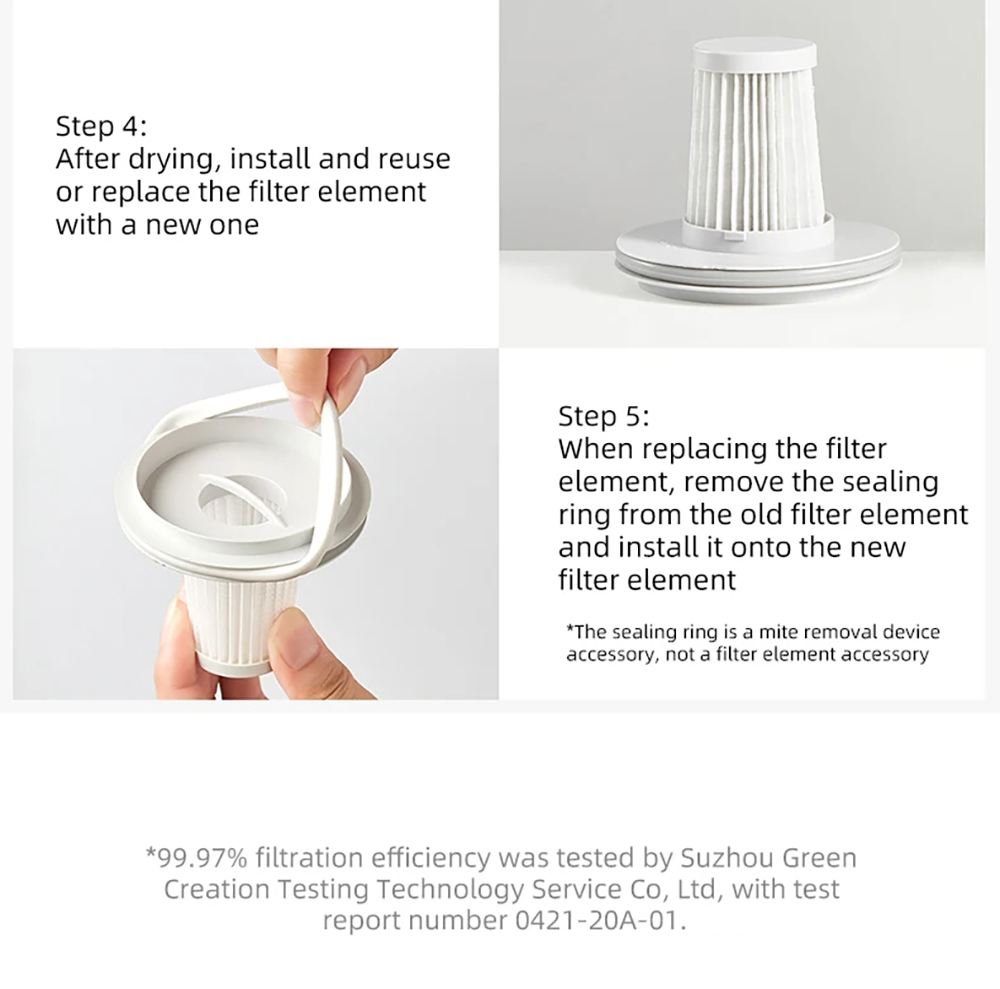 Step 4:
After drying, install and reuse or replace the filter element with a new one

Step 5:
When replacing the filter element, remove the sealing ring from the old filter element and install it onto the new filter element

*The sealing ring is a mite removal device accessory, not a filter element accessory

*99.97% filtration efficiency was tested by Suzhou Green Creation Testing Technology Service Co, Ltd, with test report number 0421-20A-01.