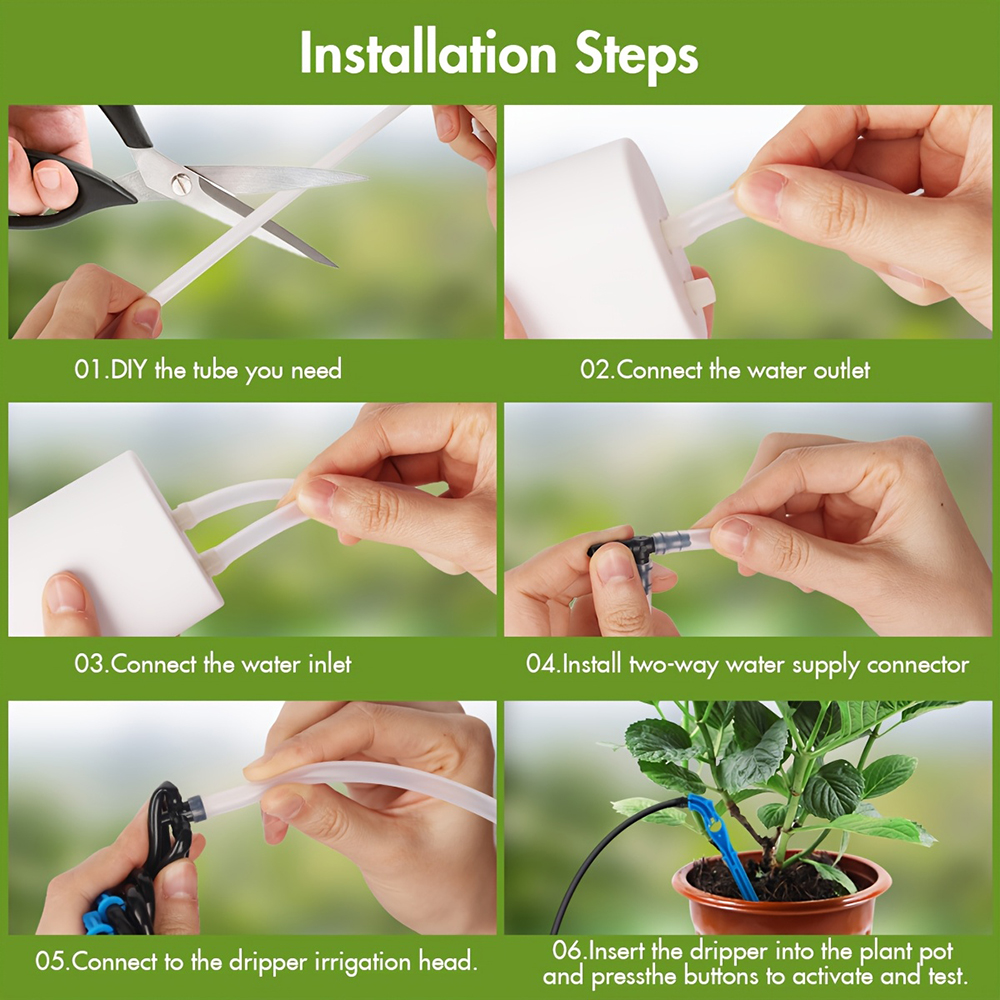 Installation Steps

01.DIY the tube you need

02.Connect the water outlet

03.Connect the water inlet

04.Install two-way water supply connector

05.Connect to the dripper irrigation head.

06.Insert the dripper into the plant pot and pressthe buttons to activate and test.