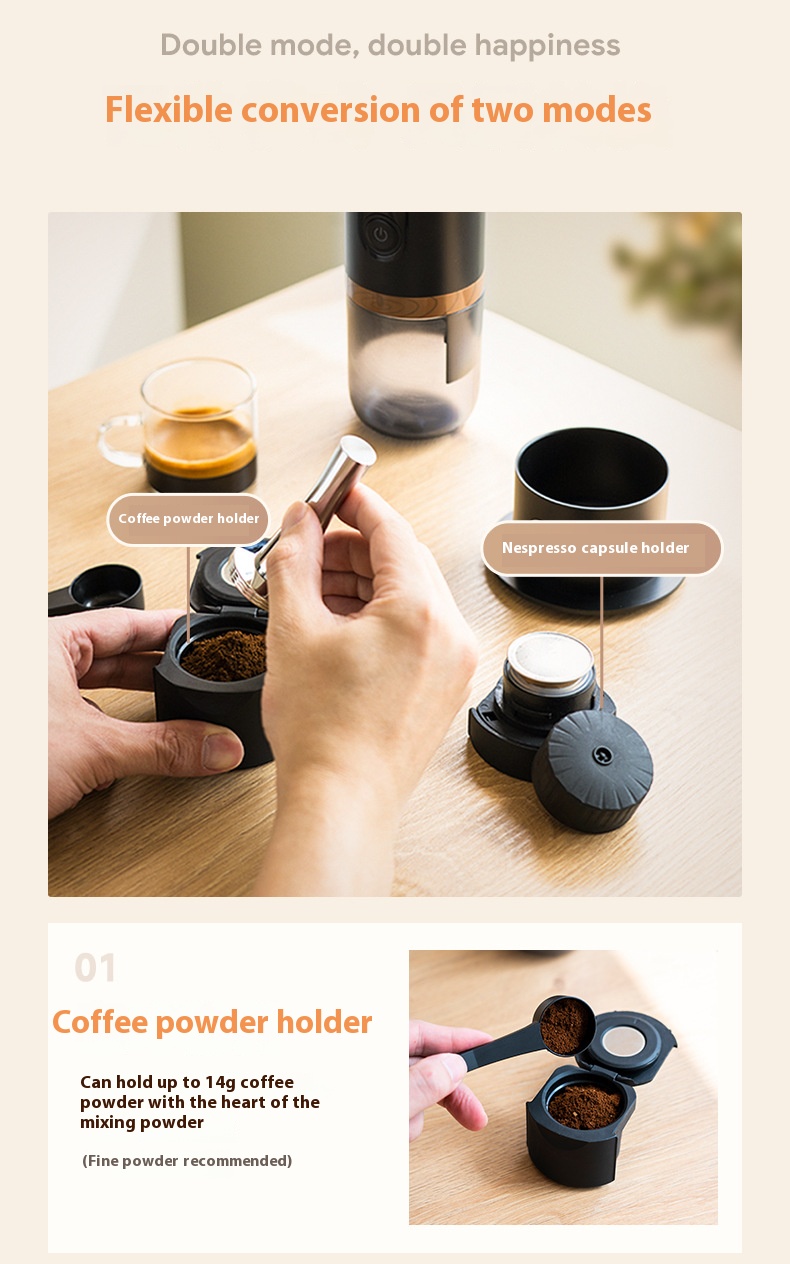 Double mode, double happiness

Flexible conversion of two modes

Coffee powder holder

Nespresso capsule holder

01

Coffee powder holder

Can hold up to 14g coffee powder with the heart of the mixing powder

(Fine powder recommended)