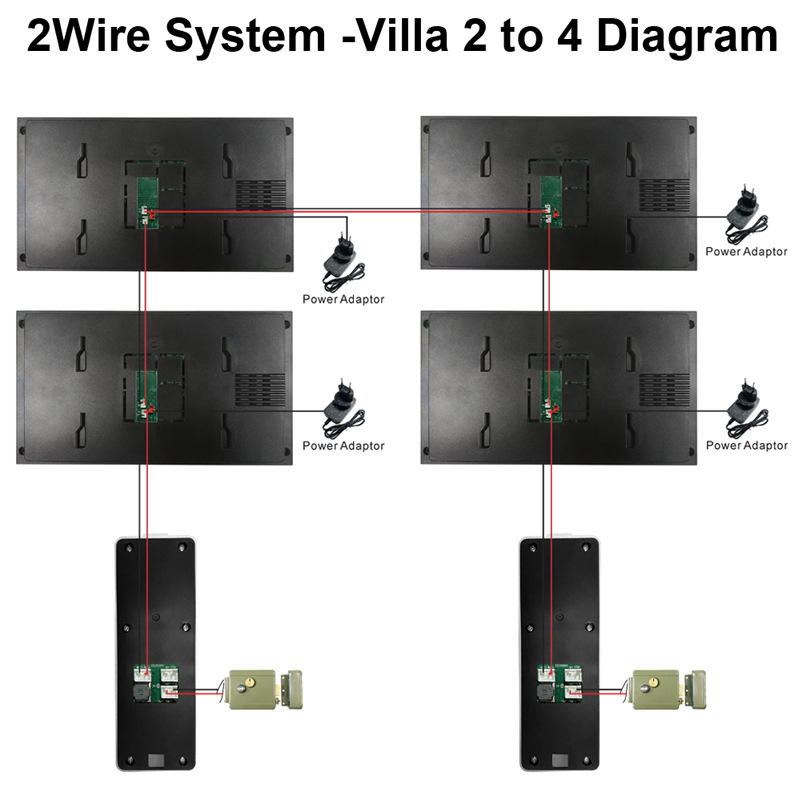 2Wire System -Villa 2 to 4 Diagram

Power Adaptor

Power Adaptor

Power Adaptor

Power Adaptor