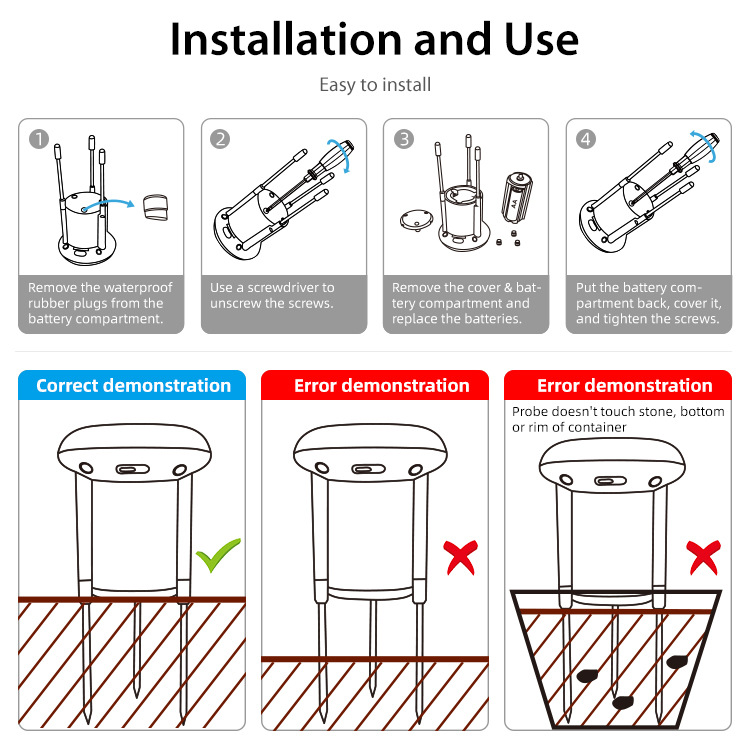 Installation and Use

Easy to install

1

Remove the waterproof rubber plugs from the battery compartment.

2

Use a screwdriver to unscrew the screws.

3

AA

Remove the cover & battery compartment and replace the batteries.

4

Put the battery compartment back, cover it, and tighten the screws.

Correct demonstration

Error demonstration

Error demonstration

Probe doesn't touch stone, bottom or rim of container