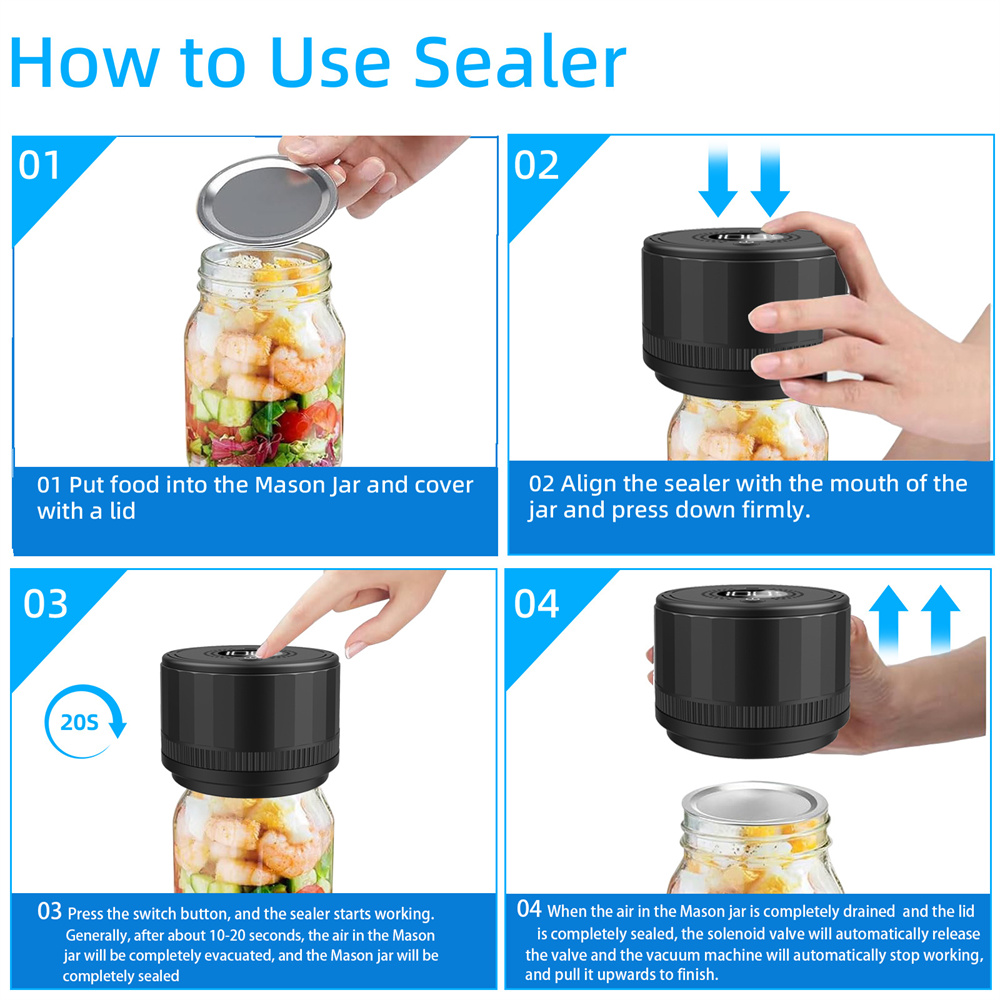 How to Use Sealer

01

01 Put food into the Mason Jar and cover with a lid

02

02 Align the sealer with the mouth of the jar and press down firmly.

03

20S

03 Press the switch button, and the sealer starts working. Generally, after about 10-20 seconds, the air in the Mason jar will be completely evacuated, and the Mason jar will be completely sealed

04

04 When the air in the Mason jar is completely drained and the lid is completely sealed, the solenoid valve will automatically release the valve and the vacuum machine will automatically stop working, and pull it upwards to finish.