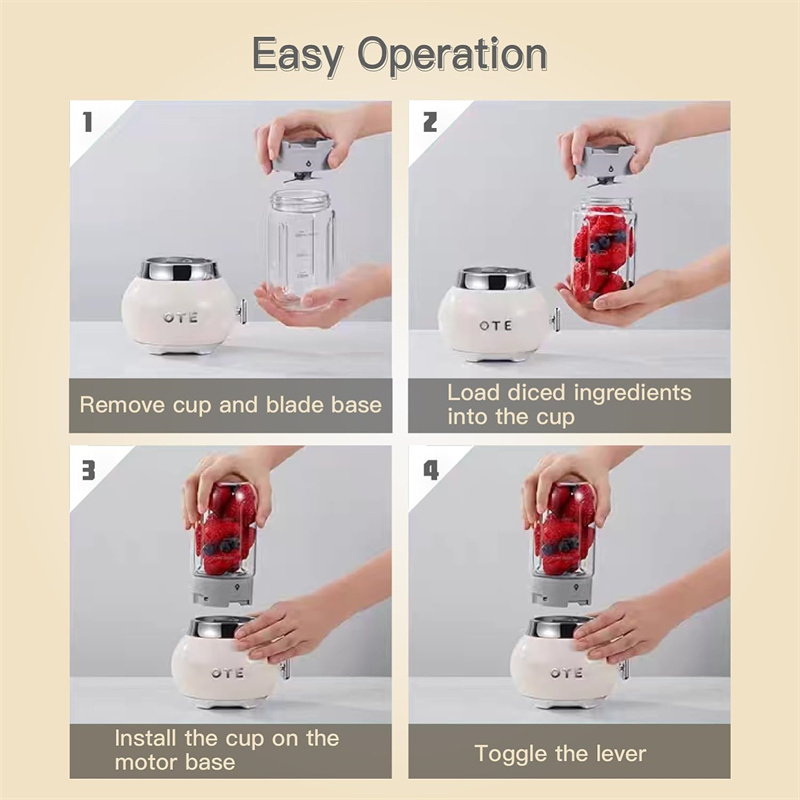 Easy Operation

1

OTE

Remove cup and blade base

2

OTE

Load diced ingredients into the cup

3

OTE

Install the cup on the motor base

4

OTE

Toggle the lever