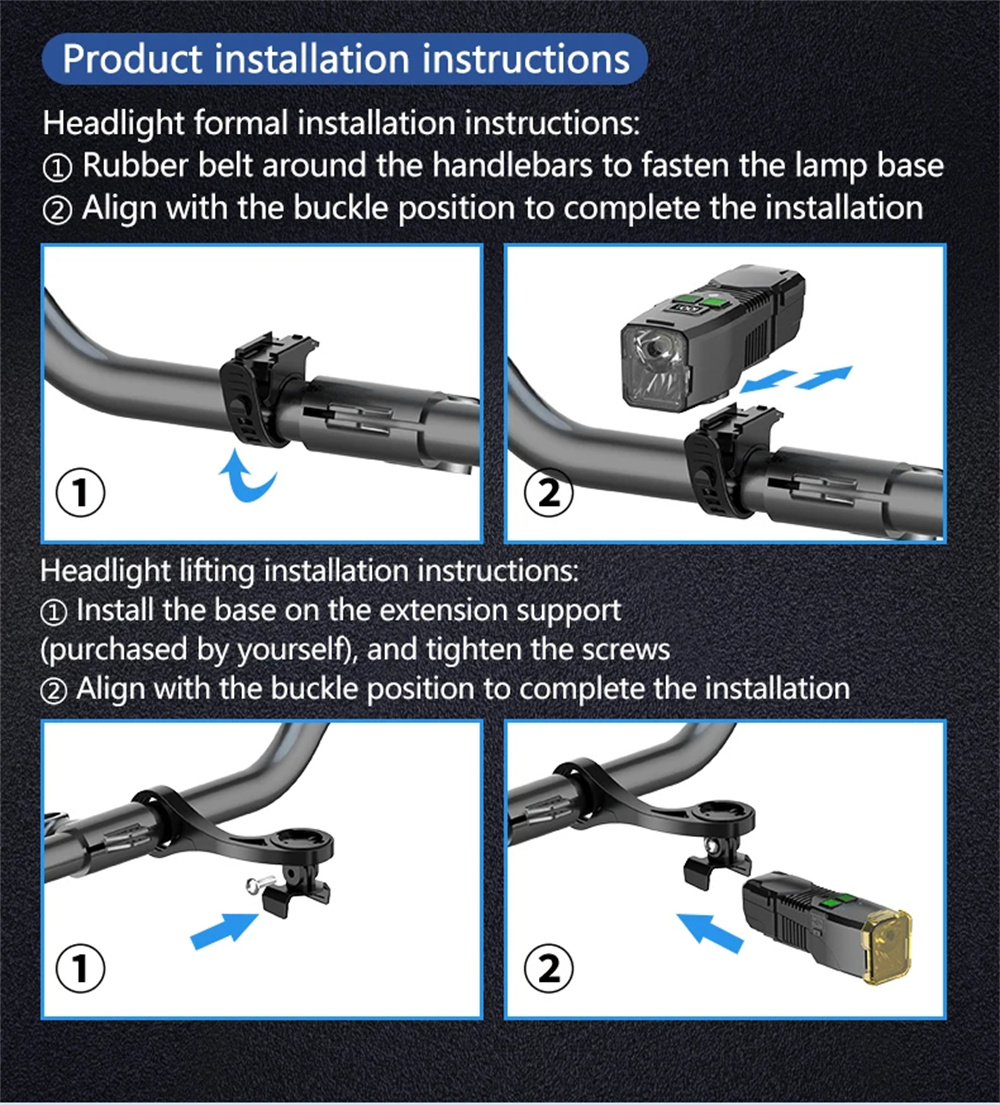 Product installation instructions

Headlight formal installation instructions:
① Rubber belt around the handlebars to fasten the lamp base
② Align with the buckle position to complete the installation

①

②

Headlight lifting installation instructions:
① Install the base on the extension support (purchased by yourself), and tighten the screws
② Align with the buckle position to complete the installation

①

②