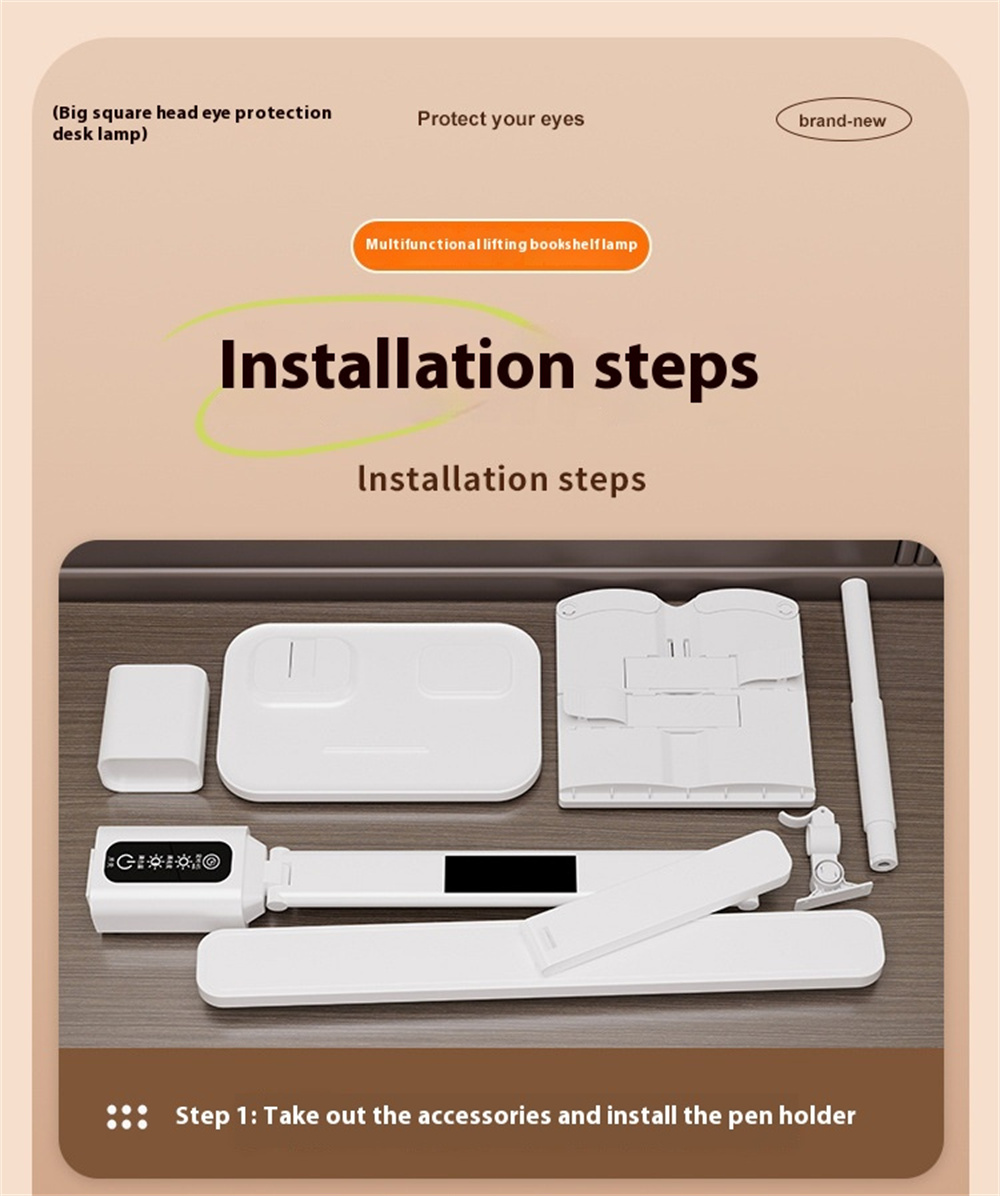 (Big square head eye protection desk lamp)

Protect your eyes

brand-new

Multifunctional lifting bookshelf lamp

Installation steps

Installation steps

Step 1: Take out the accessories and install the pen holder