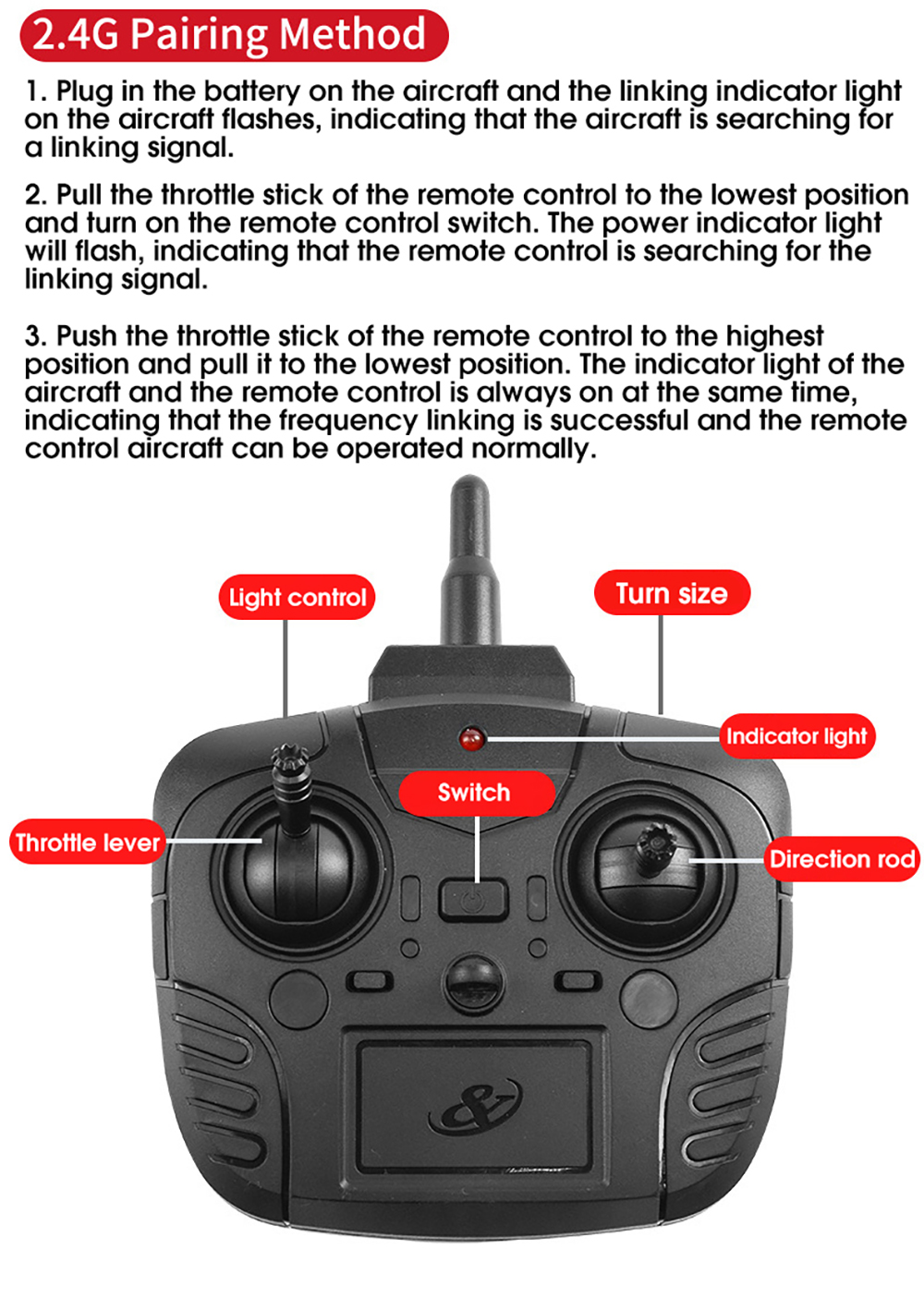 2.4G Pairing Method

1. Plug in the battery on the aircraft and the linking indicator light on the aircraft flashes, indicating that the aircraft is searching for a linking signal.

2. Pull the throttle stick of the remote control to the lowest position and turn on the remote control switch. The power indicator light will flash, indicating that the remote control is searching for the linking signal.

3. Push the throttle stick of the remote control to the highest position and pull it to the lowest position. The indicator light of the aircraft and the remote control is always on at the same time, indicating that the frequency linking is successful and the remote control aircraft can be operated normally.

Light control

Turn size

Indicator light

Switch

Throttle lever

Direction rod