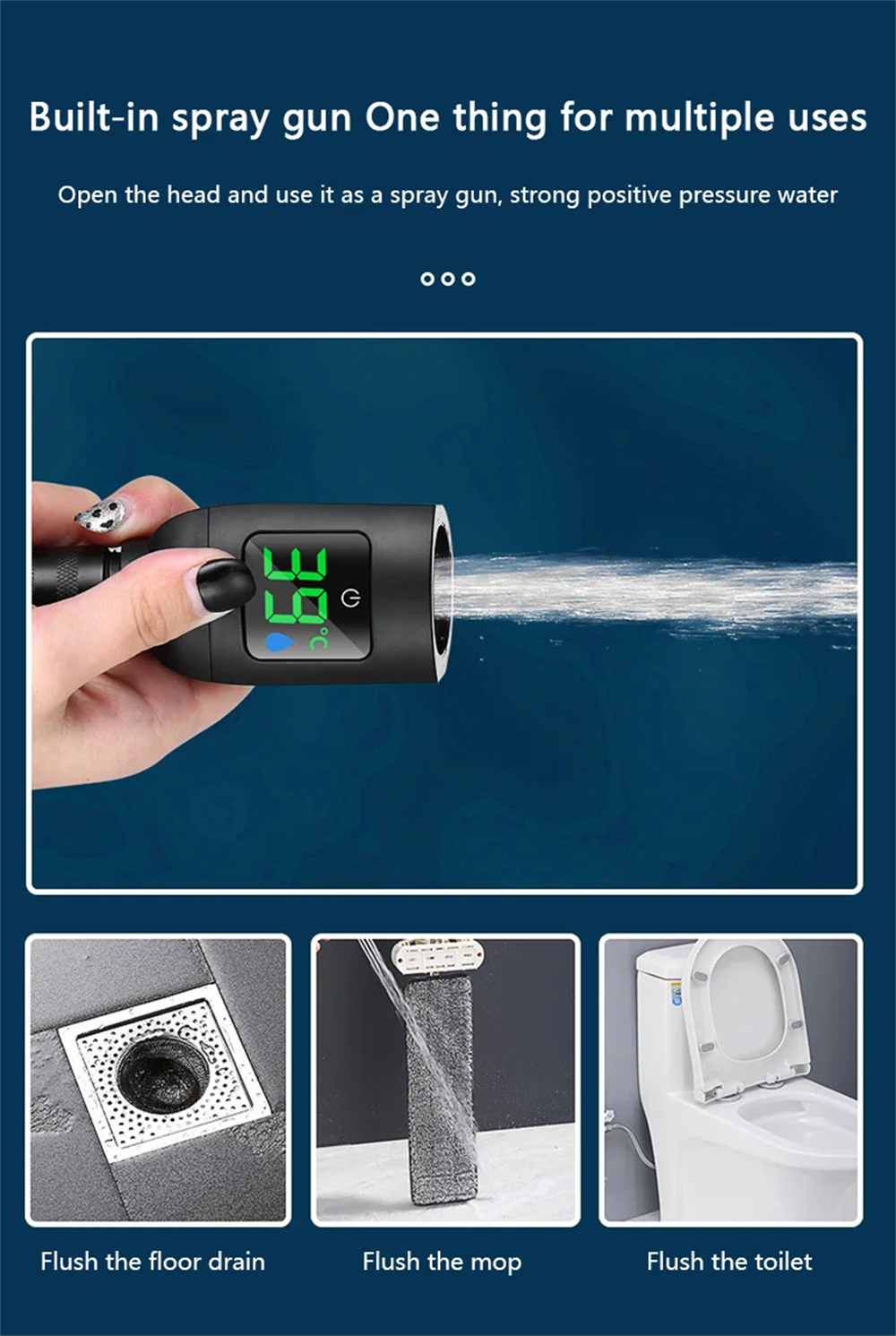 Built-in spray gun One thing for multiple uses

Open the head and use it as a spray gun, strong positive pressure water

39 °C

Flush the floor drain

Flush the mop

Flush the toilet