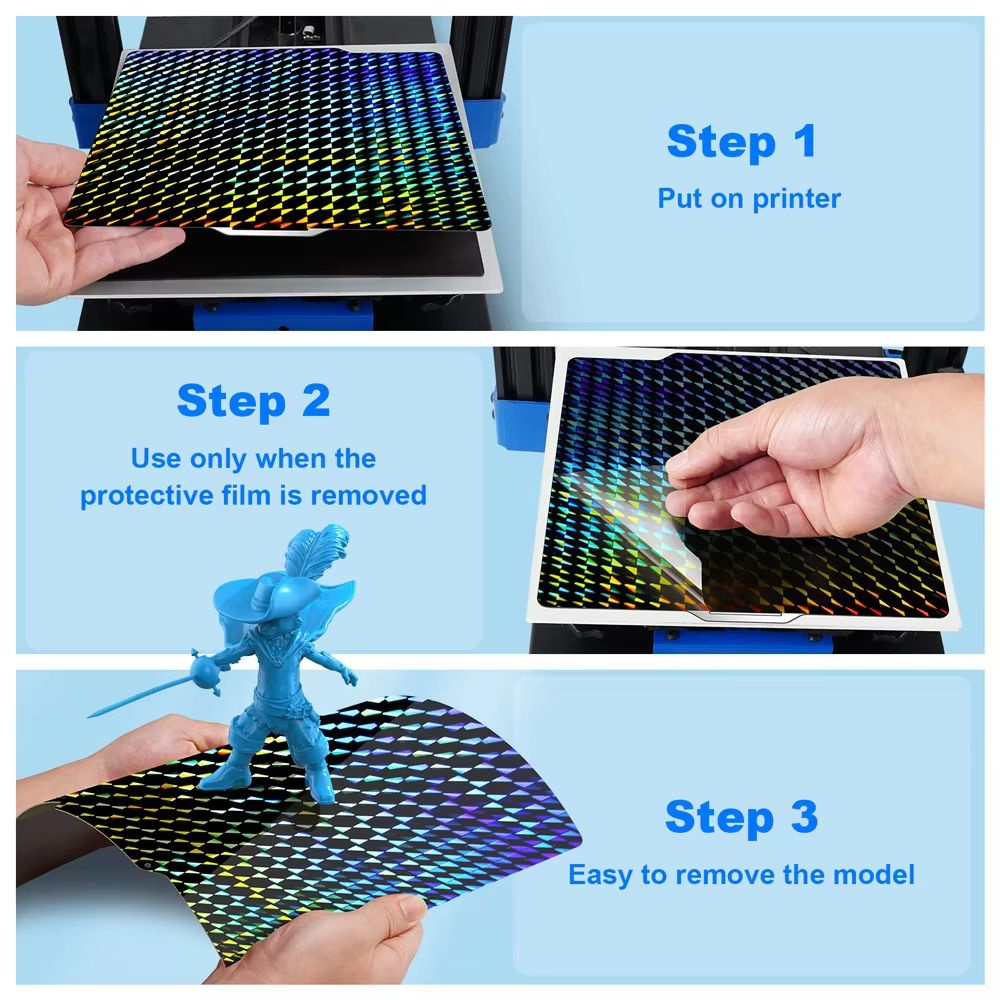 Step 1
Put on printer

Step 2
Use only when the protective film is removed

Step 3
Easy to remove the model