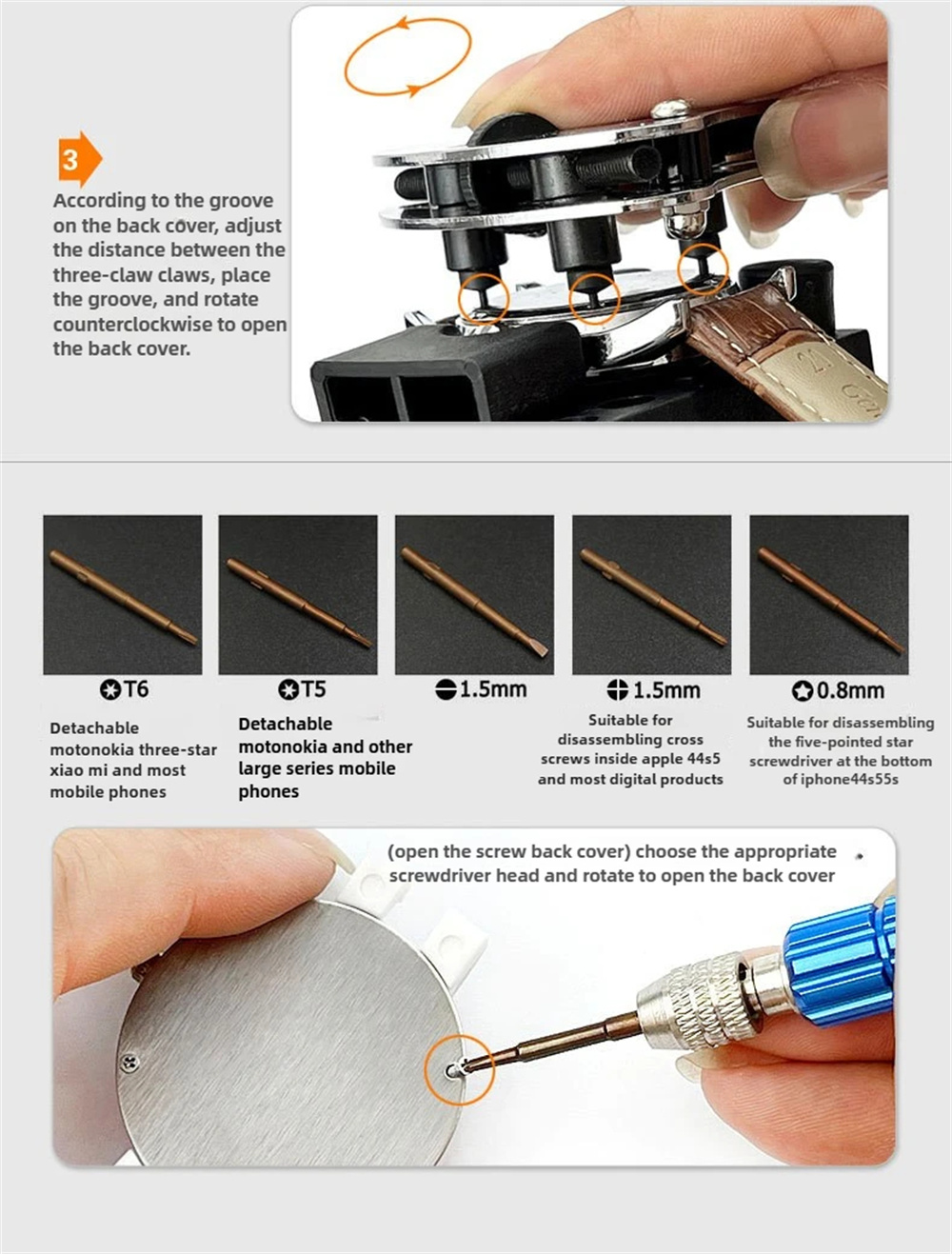 3

According to the groove on the back cover, adjust the distance between the three-claw claws, place the groove, and rotate counterclockwise to open the back cover.

T6

Detachable motonokia three-star xiao mi and most mobile phones

T5

Detachable motonokia and other large series mobile phones

1.5mm

1.5mm

Suitable for disassembling cross screws inside apple 44s5 and most digital products

0.8mm

Suitable for disassembling the five-pointed star screwdriver at the bottom of iphone44s55s

(open the screw back cover) choose the appropriate screwdriver head and rotate to open the back cover