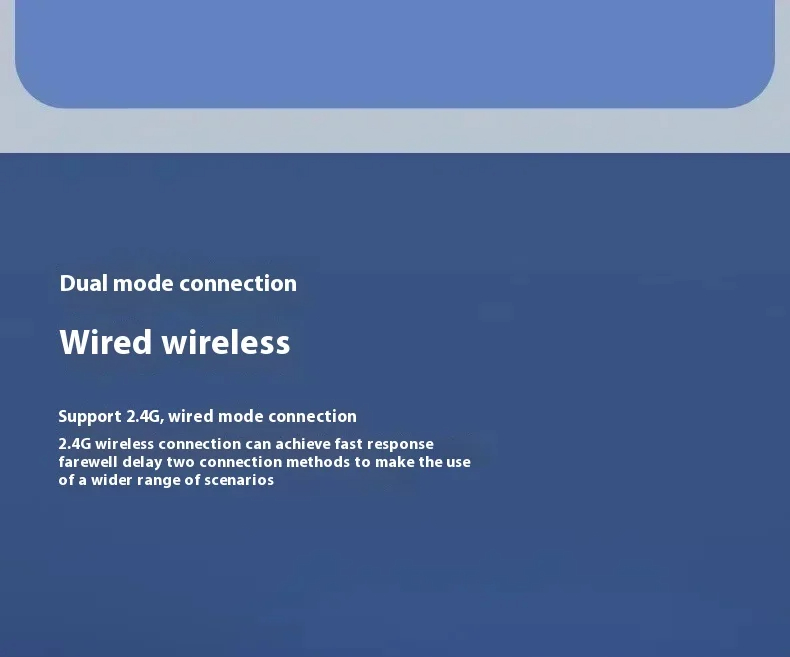 Dual mode connection

Wired wireless

Support 2.4G, wired mode connection

2.4G wireless connection can achieve fast response farewell delay two connection methods to make the use of a wider range of scenarios