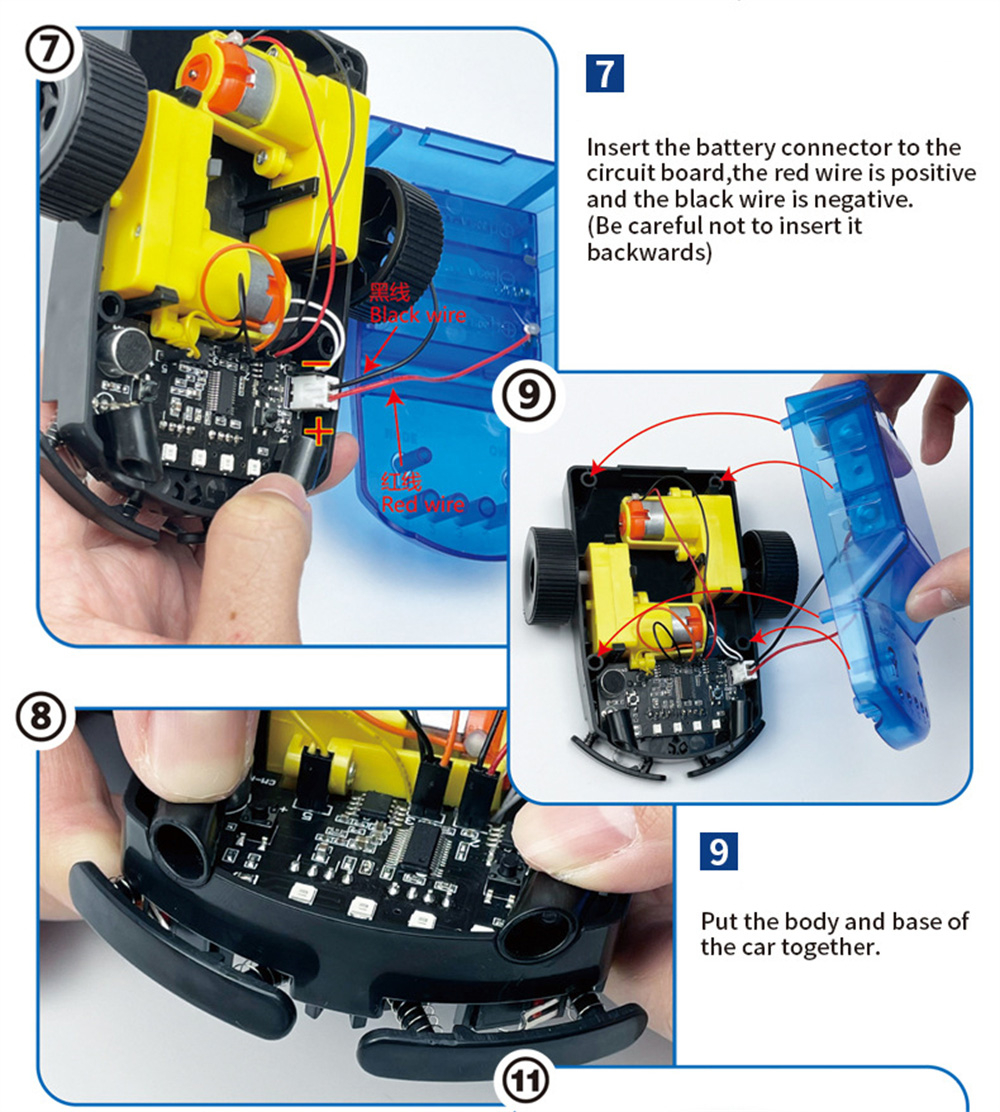 ⑦

黑线
Black wire

−
+

红线
Red wire

7

Insert the battery connector to the circuit board,the red wire is positive and the black wire is negative.
(Be careful not to insert it backwards)

⑨

⑧

9

Put the body and base of the car together.

⑪