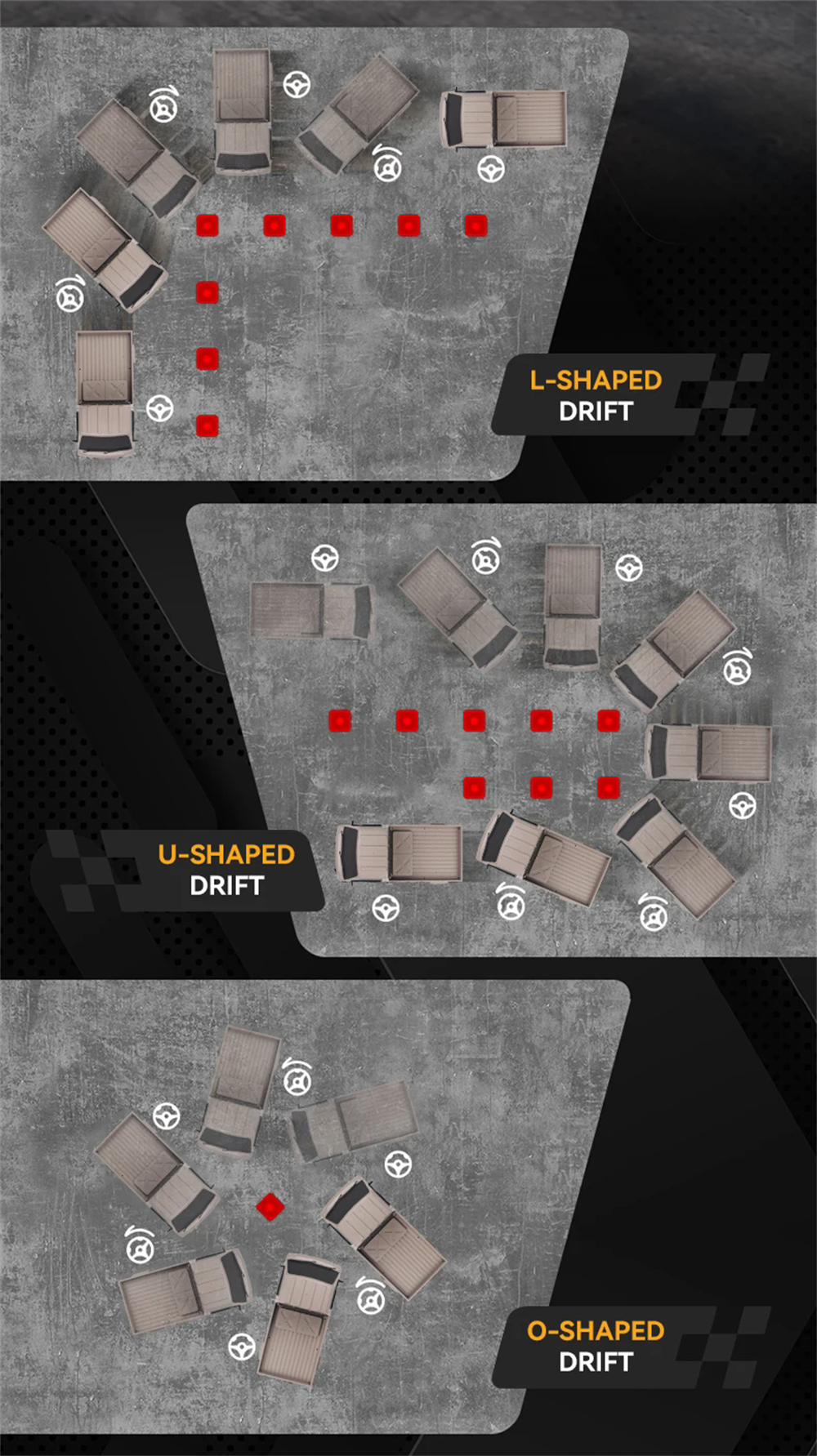 L-SHAPED
DRIFT

U-SHAPED
DRIFT

O-SHAPED
DRIFT