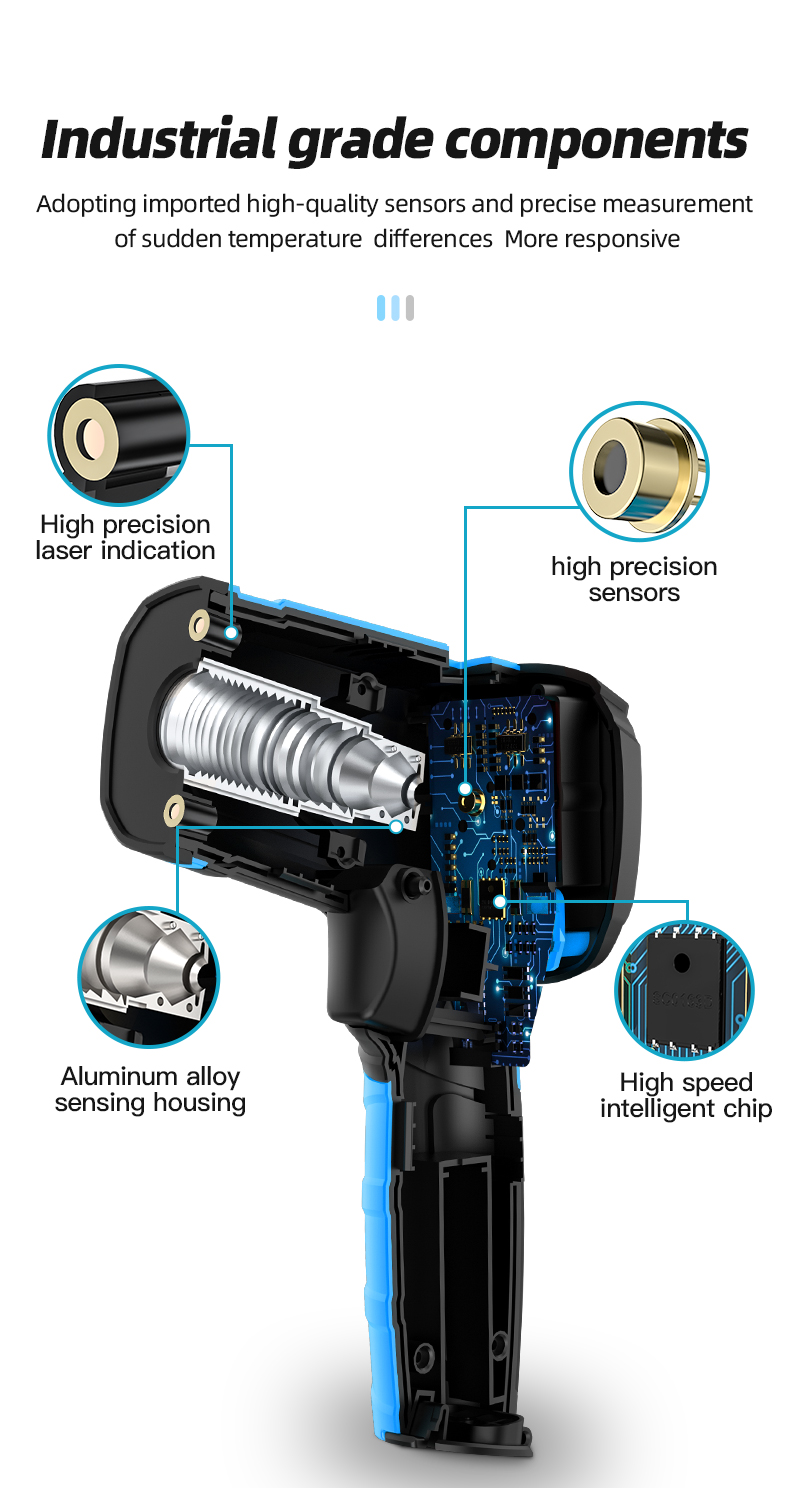 Industrial grade components

Adopting imported high-quality sensors and precise measurement of sudden temperature differences More responsive

High precision laser indication

high precision sensors

Aluminum alloy sensing housing

High speed intelligent chip