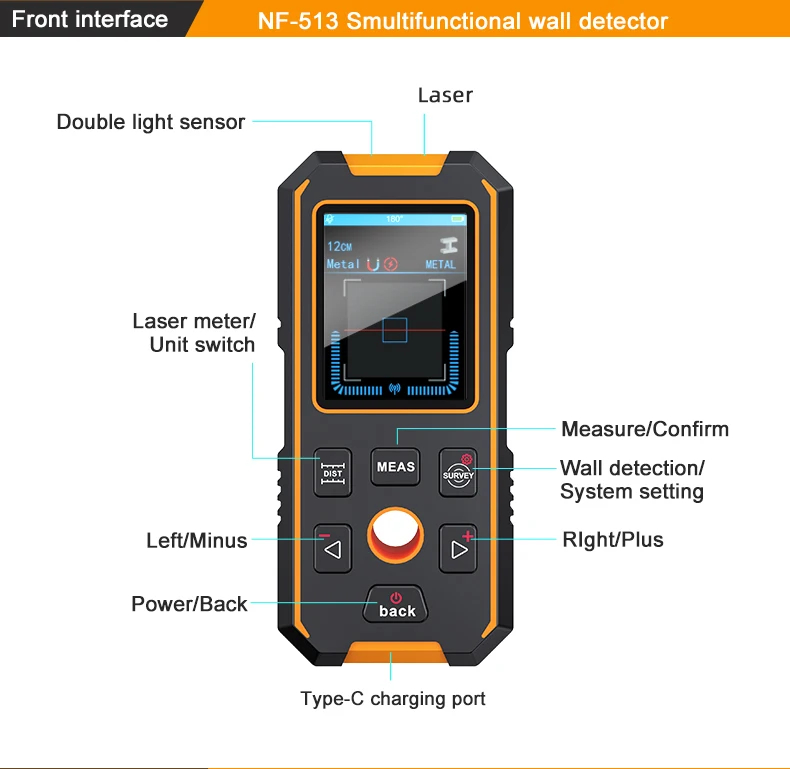 Front interface

NF-513 Smultifunctional wall detector

Laser

Double light sensor

180°

12CM

Metal

METAL

Laser meter/ Unit switch

Measure/Confirm

DIST

MEAS

SURVEY

Wall detection/ System setting

Left/Minus

RIght/Plus

Power/Back

back

Type-C charging port