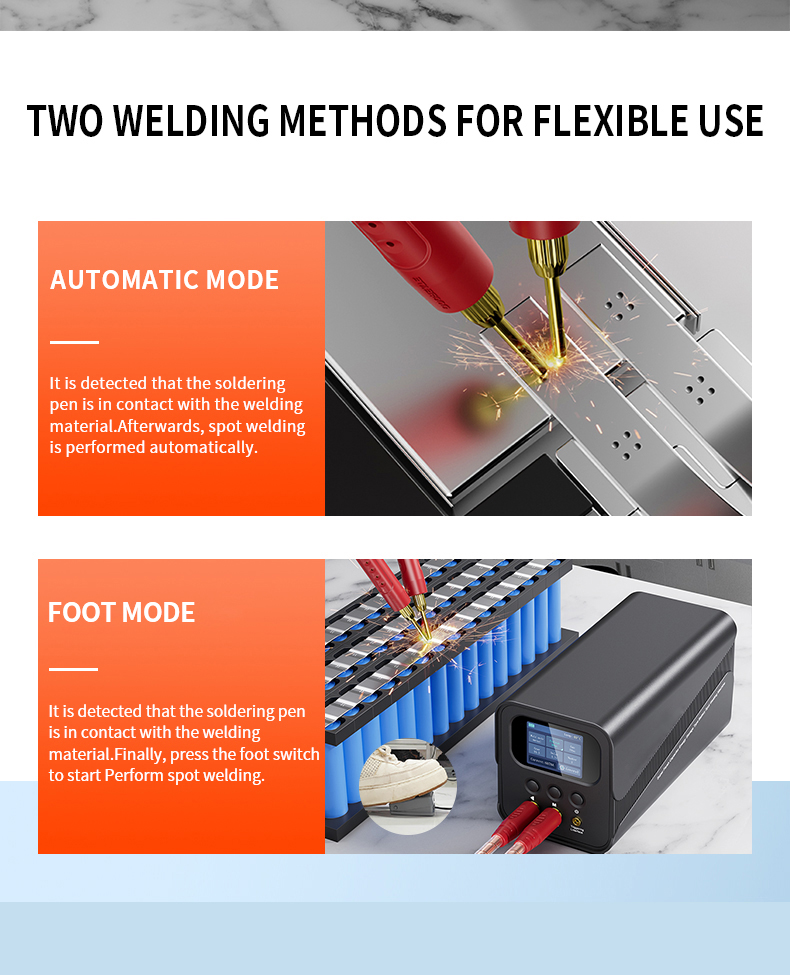 TWO WELDING METHODS FOR FLEXIBLE USE

AUTOMATIC MODE

It is detected that the soldering pen is in contact with the welding material.Afterwards, spot welding is performed automatically.

FOOT MODE

It is detected that the soldering pen is in contact with the welding material.Finally, press the foot switch to start Perform spot welding.