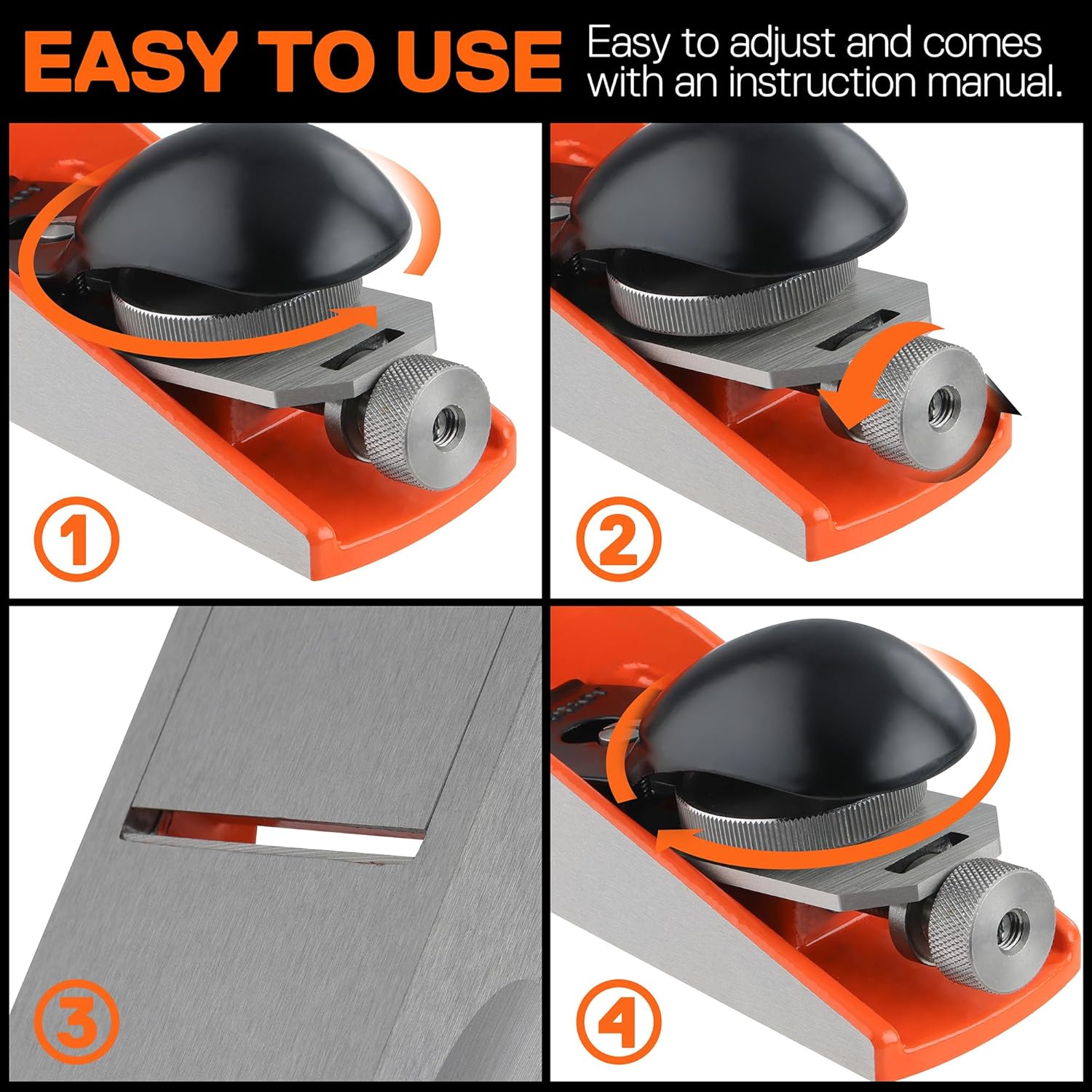 EASY TO USE Easy to adjust and comes with an instruction manual.

1

2

3

4