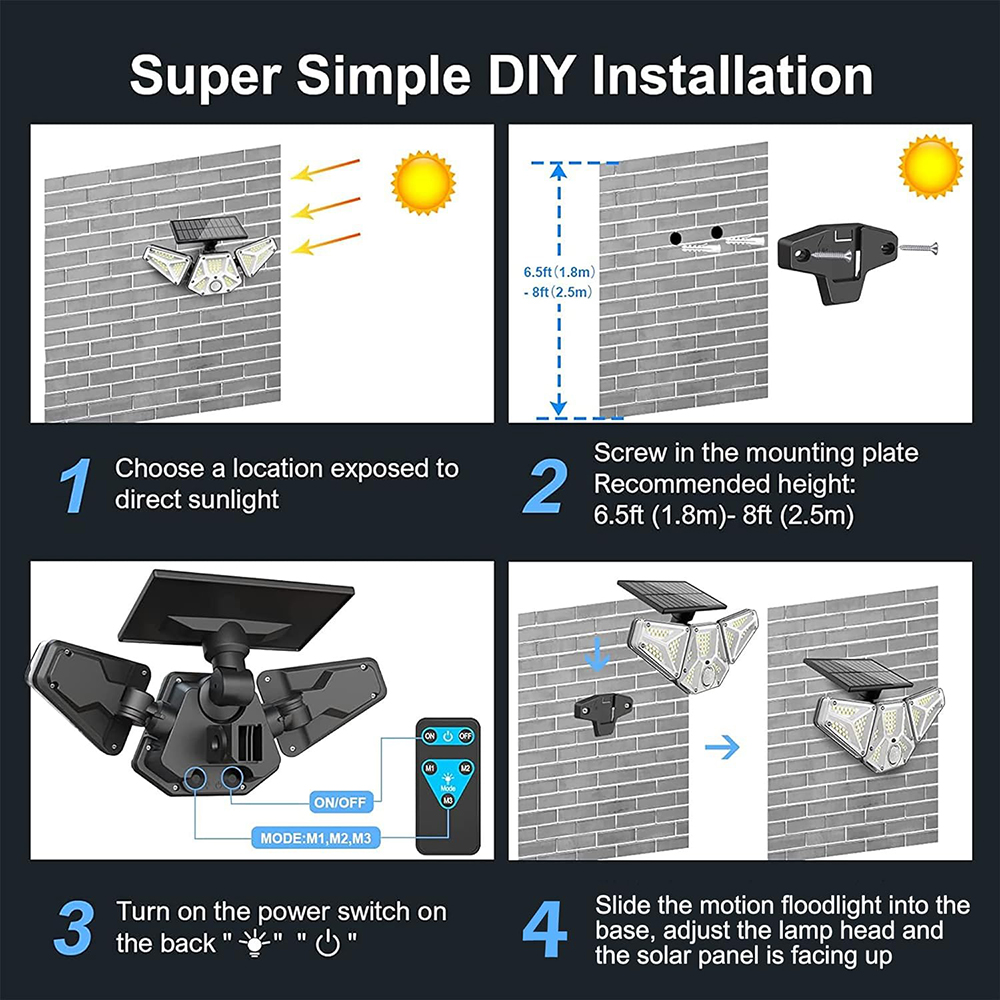 Super Simple DIY Installation

6.5ft (1.8m)
- 8ft (2.5m)

1 Choose a location exposed to direct sunlight

2 Screw in the mounting plate
Recommended height:
6.5ft (1.8m)- 8ft (2.5m)

ON OFF
M1 M2
Mode
M3
ON/OFF
MODE:M1,M2,M3

3 Turn on the power switch on the back " " " "

4 Slide the motion floodlight into the base, adjust the lamp head and the solar panel is facing up