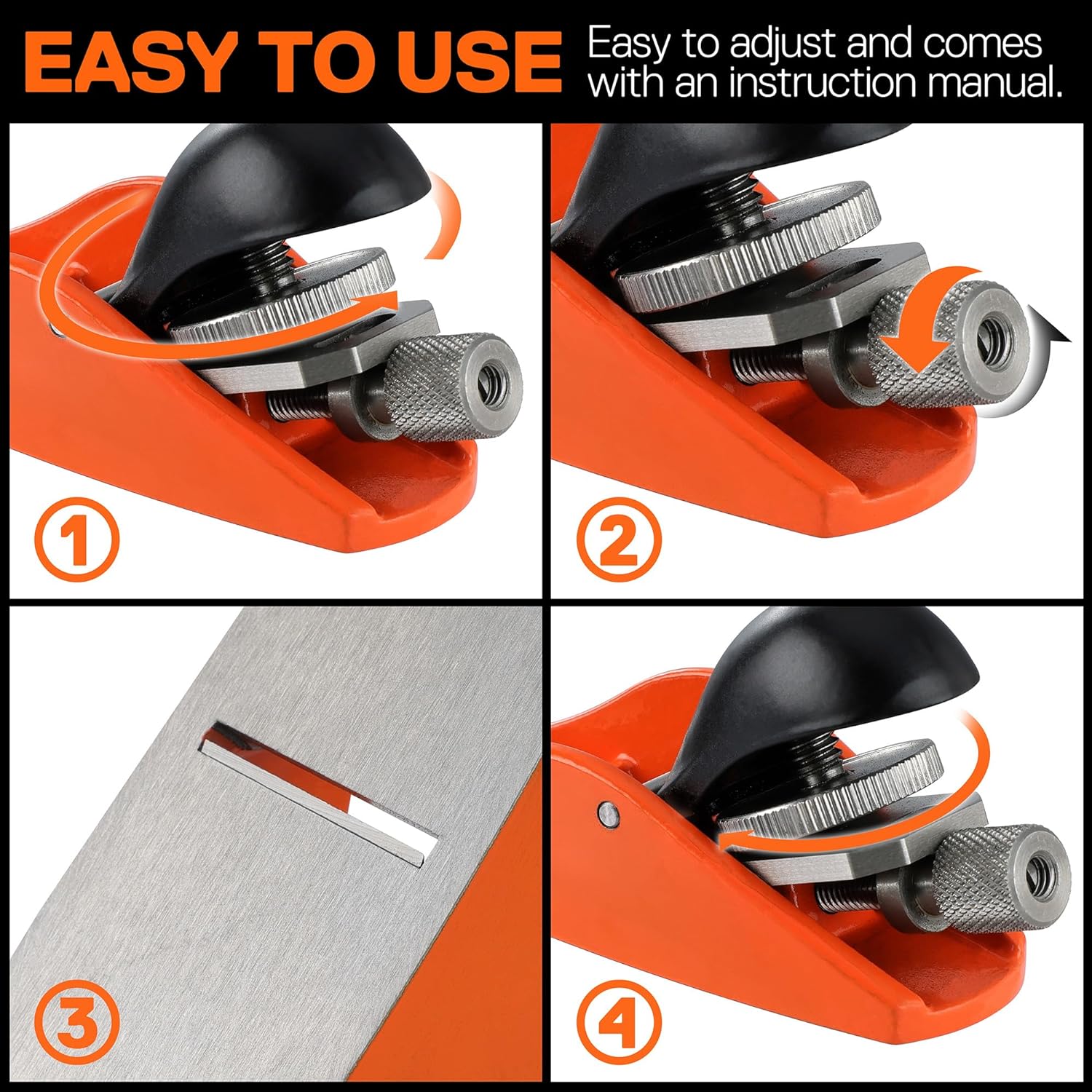 EASY TO USE

Easy to adjust and comes with an instruction manual.

1

2

3

4