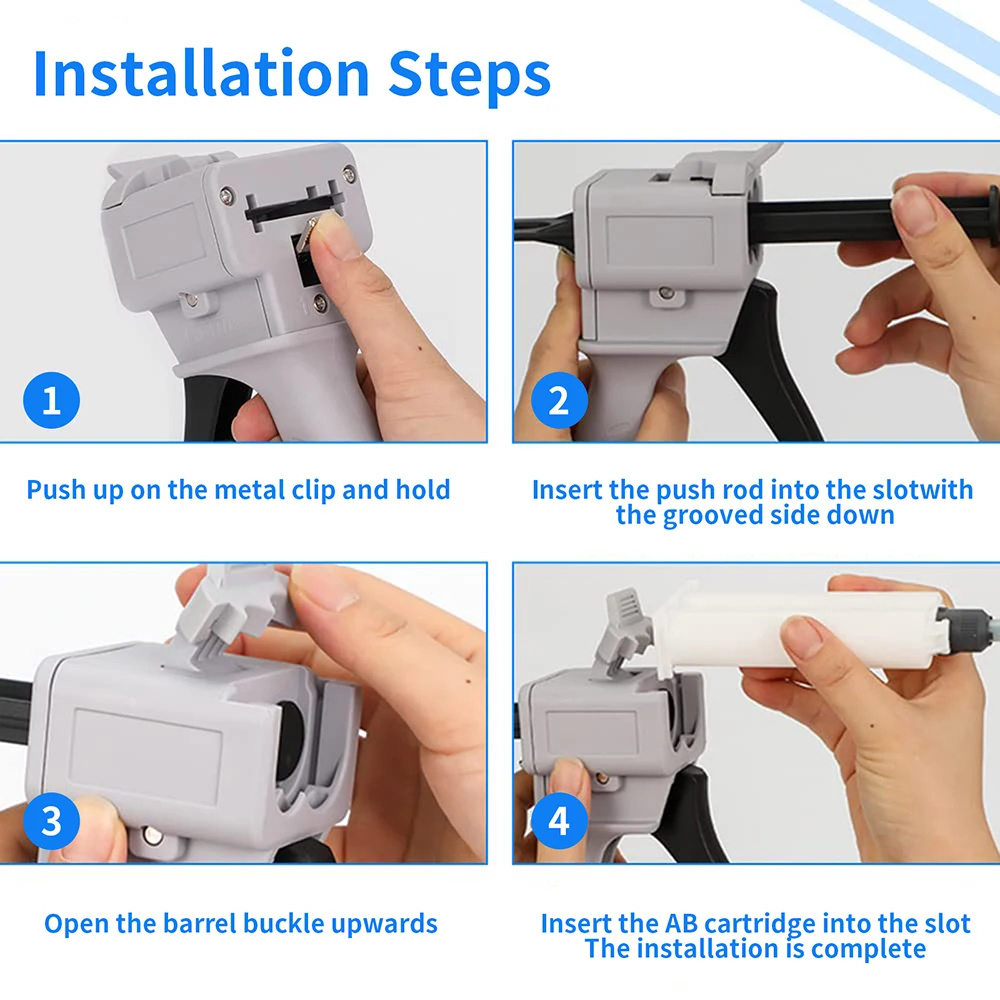 Installation Steps

1

Push up on the metal clip and hold

2

Insert the push rod into the slotwith the grooved side down

3

Open the barrel buckle upwards

4

Insert the AB cartridge into the slot
The installation is complete