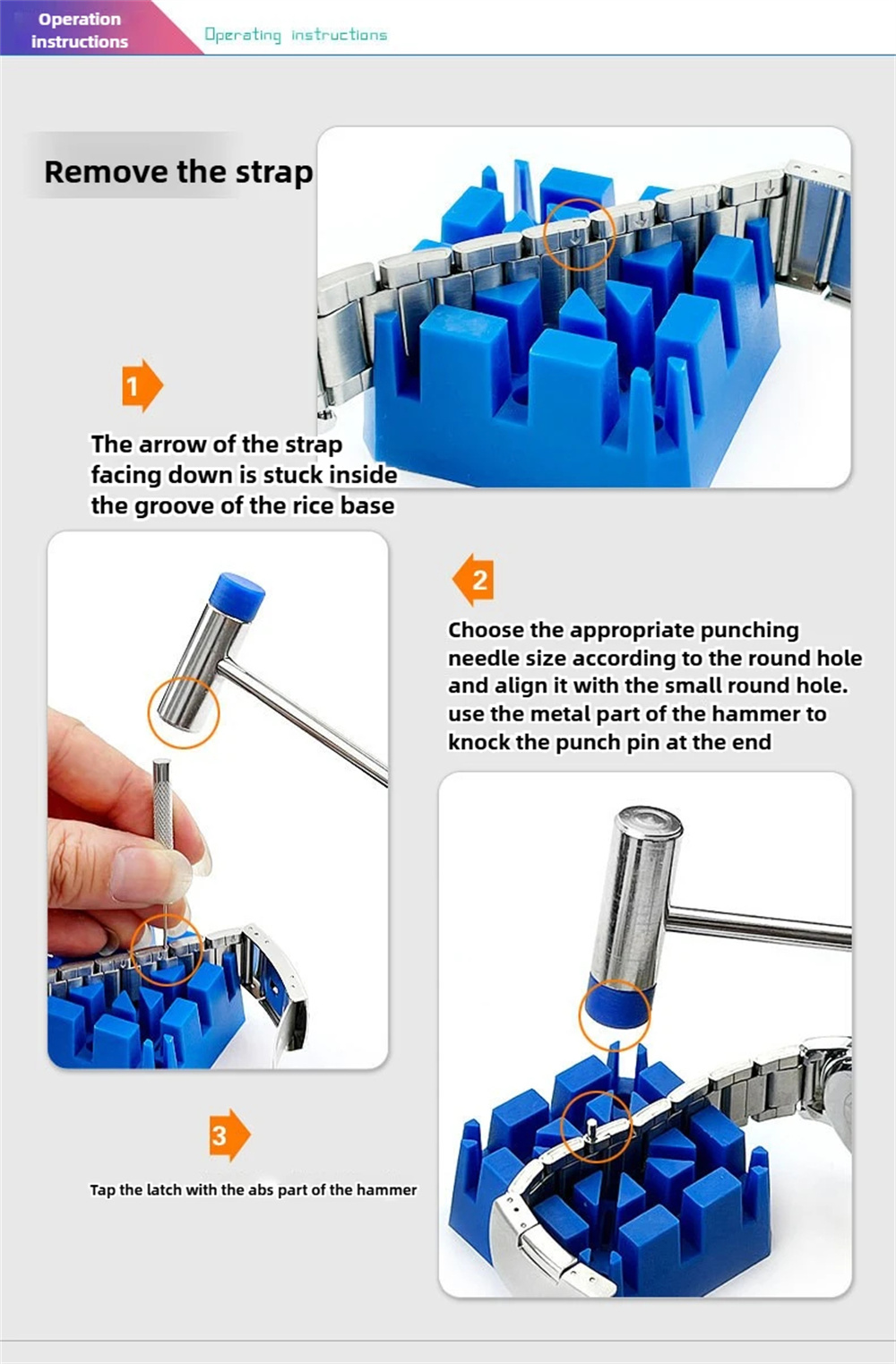 Operation instructions

Operating instructions

Remove the strap

1

The arrow of the strap facing down is stuck inside the groove of the rice base

2

Choose the appropriate punching needle size according to the round hole and align it with the small round hole. use the metal part of the hammer to knock the punch pin at the end

3

Tap the latch with the abs part of the hammer