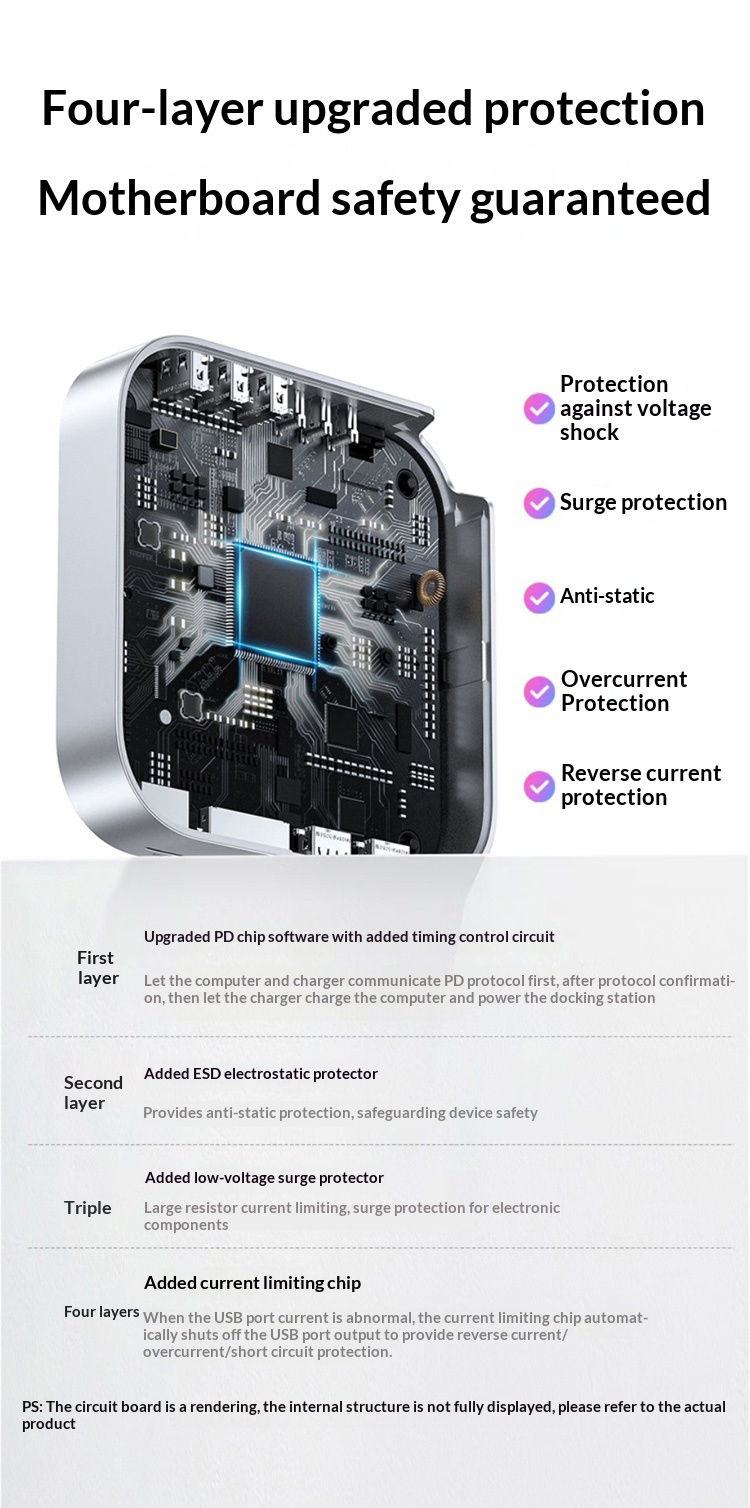 Four-layer upgraded protection

Motherboard safety guaranteed

Protection against voltage shock

Surge protection

Anti-static

Overcurrent Protection

Reverse current protection

First layer

Upgraded PD chip software with added timing control circuit

Let the computer and charger communicate PD protocol first, after protocol confirmation, then let the charger charge the computer and power the docking station

Second layer

Added ESD electrostatic protector

Provides anti-static protection, safeguarding device safety

Triple

Added low-voltage surge protector

Large resistor current limiting, surge protection for electronic components

Four layers

Added current limiting chip

When the USB port current is abnormal, the current limiting chip automatically shuts off the USB port output to provide reverse current/ overcurrent/short circuit protection.

PS: The circuit board is a rendering, the internal structure is not fully displayed, please refer to the actual product