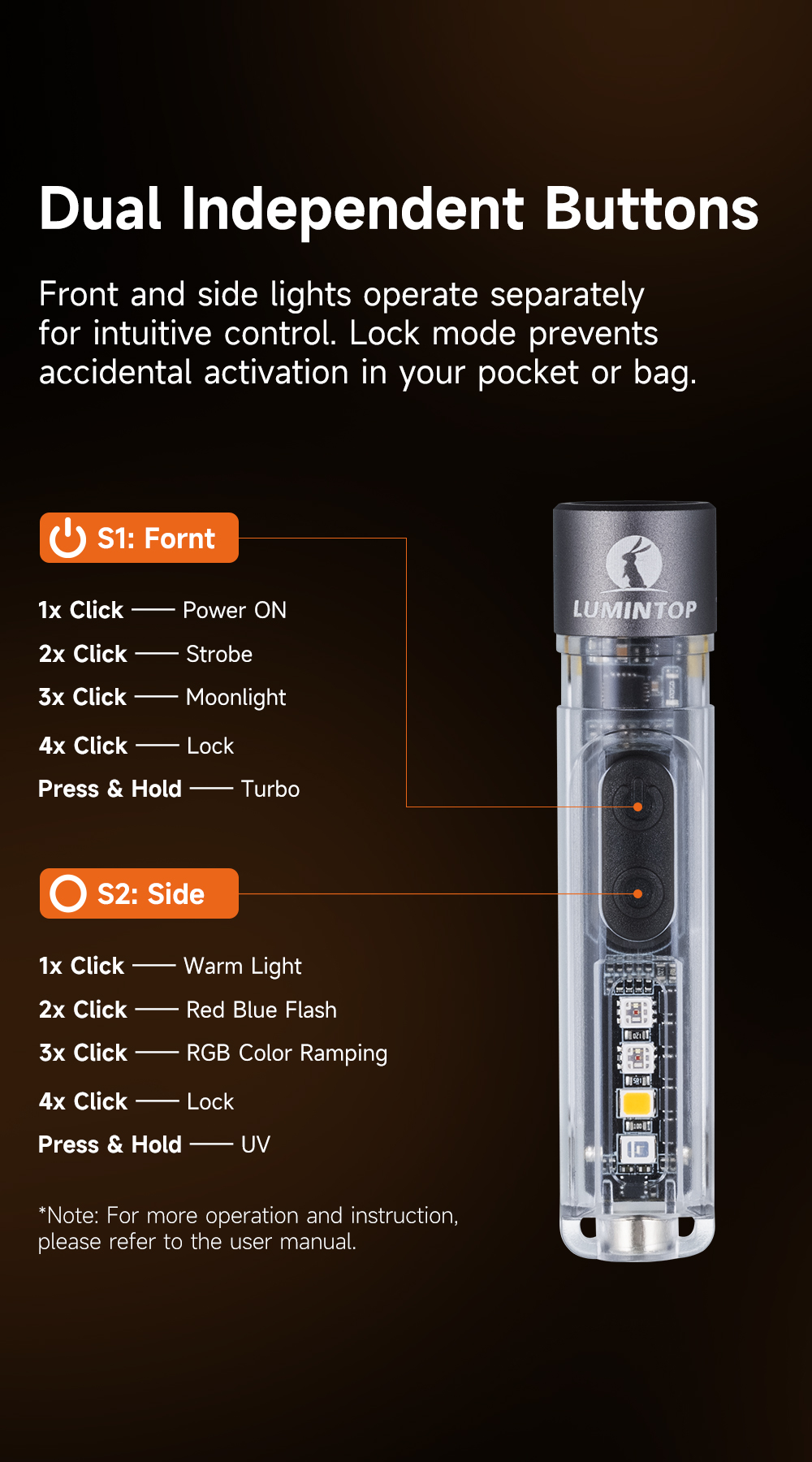 Dual Independent Buttons

Front and side lights operate separately for intuitive control. Lock mode prevents accidental activation in your pocket or bag.

S1: Fornt

1x Click —— Power ON
2x Click —— Strobe
3x Click —— Moonlight
4x Click —— Lock
Press & Hold —— Turbo

S2: Side

1x Click —— Warm Light
2x Click —— Red Blue Flash
3x Click —— RGB Color Ramping
4x Click —— Lock
Press & Hold —— UV

*Note: For more operation and instruction, please refer to the user manual.

LUMINTOP