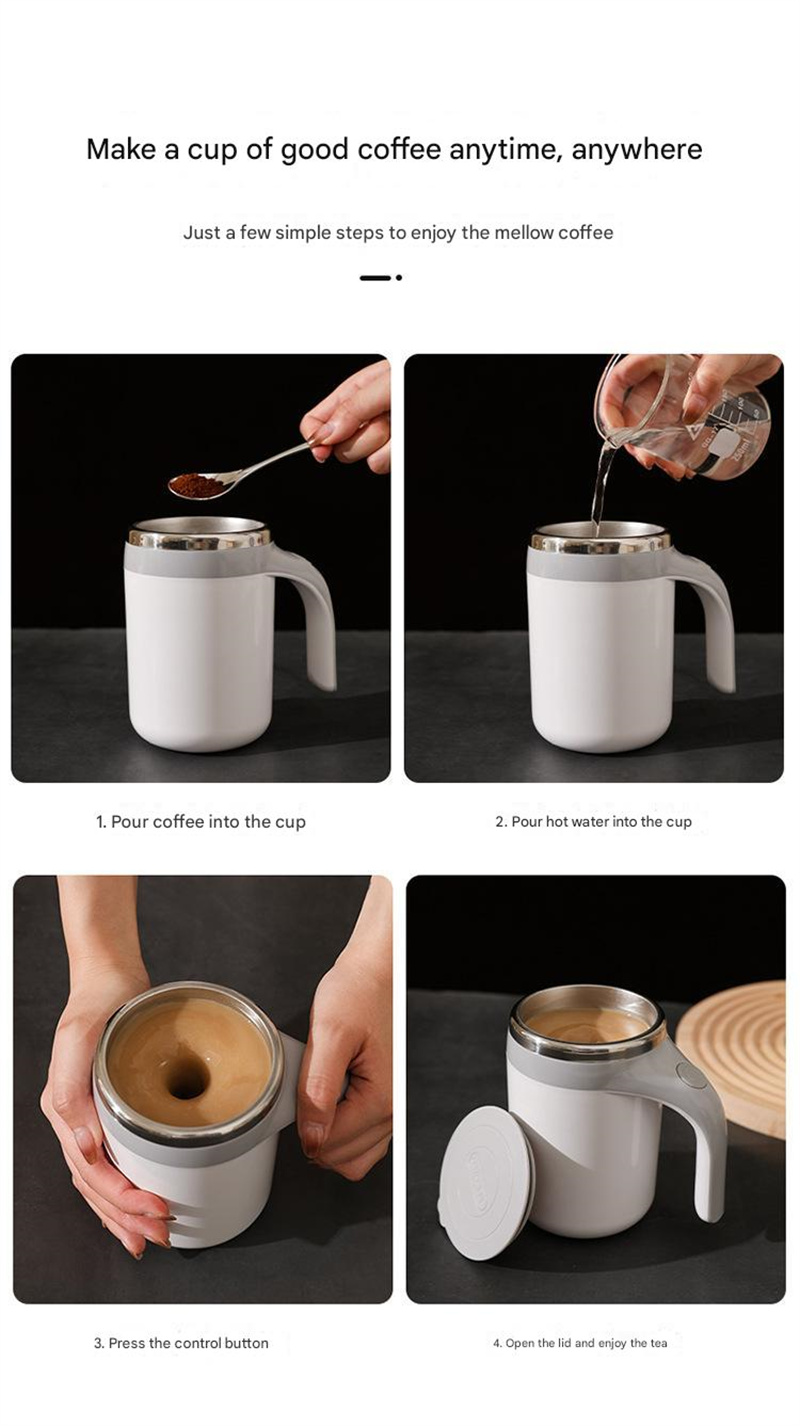 Make a cup of good coffee anytime, anywhere

Just a few simple steps to enjoy the mellow coffee

1. Pour coffee into the cup

2. Pour hot water into the cup

3. Press the control button

4. Open the lid and enjoy the tea