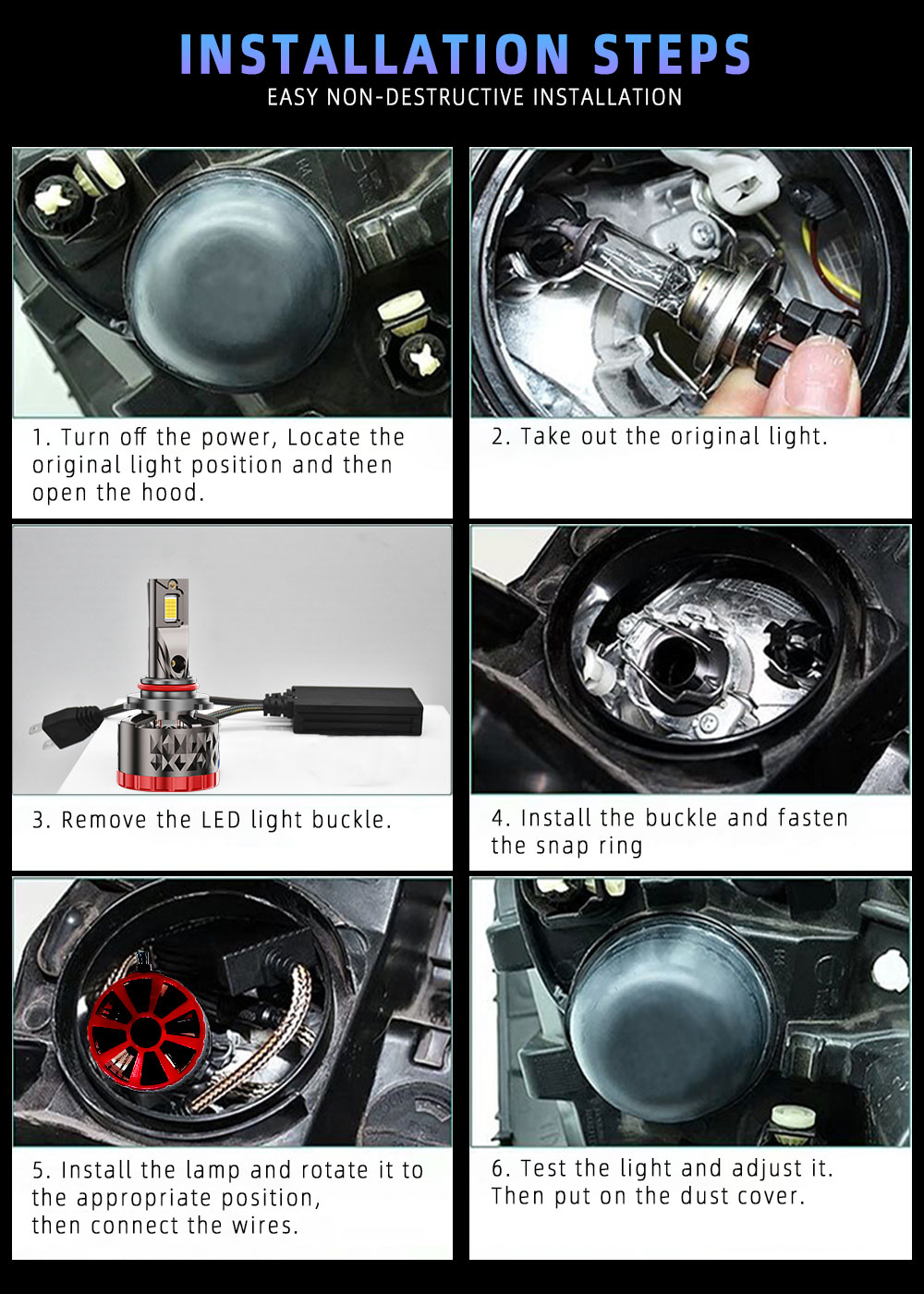 INSTALLATION STEPS
EASY NON-DESTRUCTIVE INSTALLATION

1. Turn off the power, Locate the original light position and then open the hood.

2. Take out the original light.

3. Remove the LED light buckle.

4. Install the buckle and fasten the snap ring

5. Install the lamp and rotate it to the appropriate position, then connect the wires.

6. Test the light and adjust it. Then put on the dust cover.