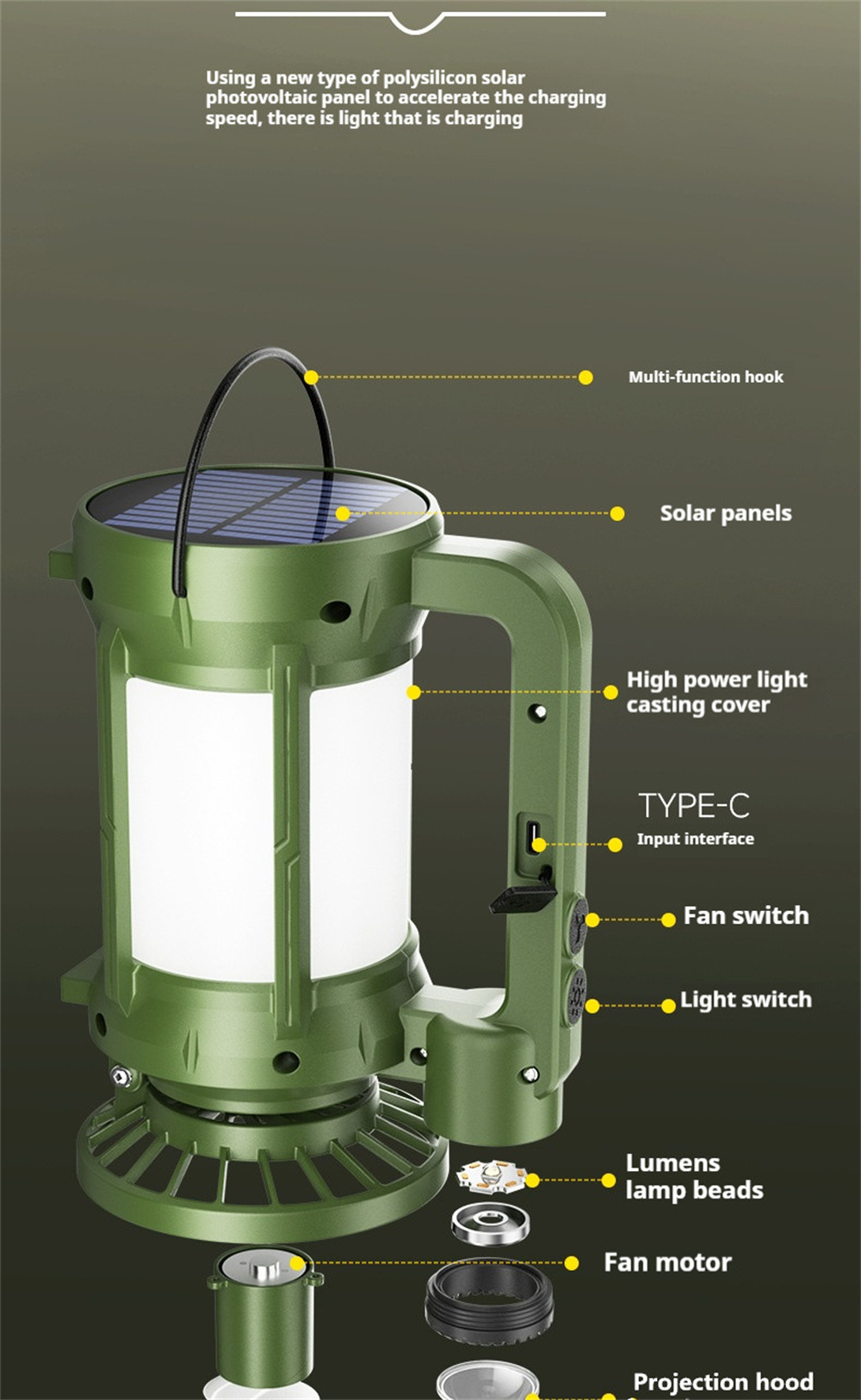 Using a new type of polysilicon solar photovoltaic panel to accelerate the charging speed, there is light that is charging

Multi-function hook

Solar panels

High power light casting cover

TYPE-C
Input interface

Fan switch

Light switch

Lumens lamp beads

Fan motor

Projection hood