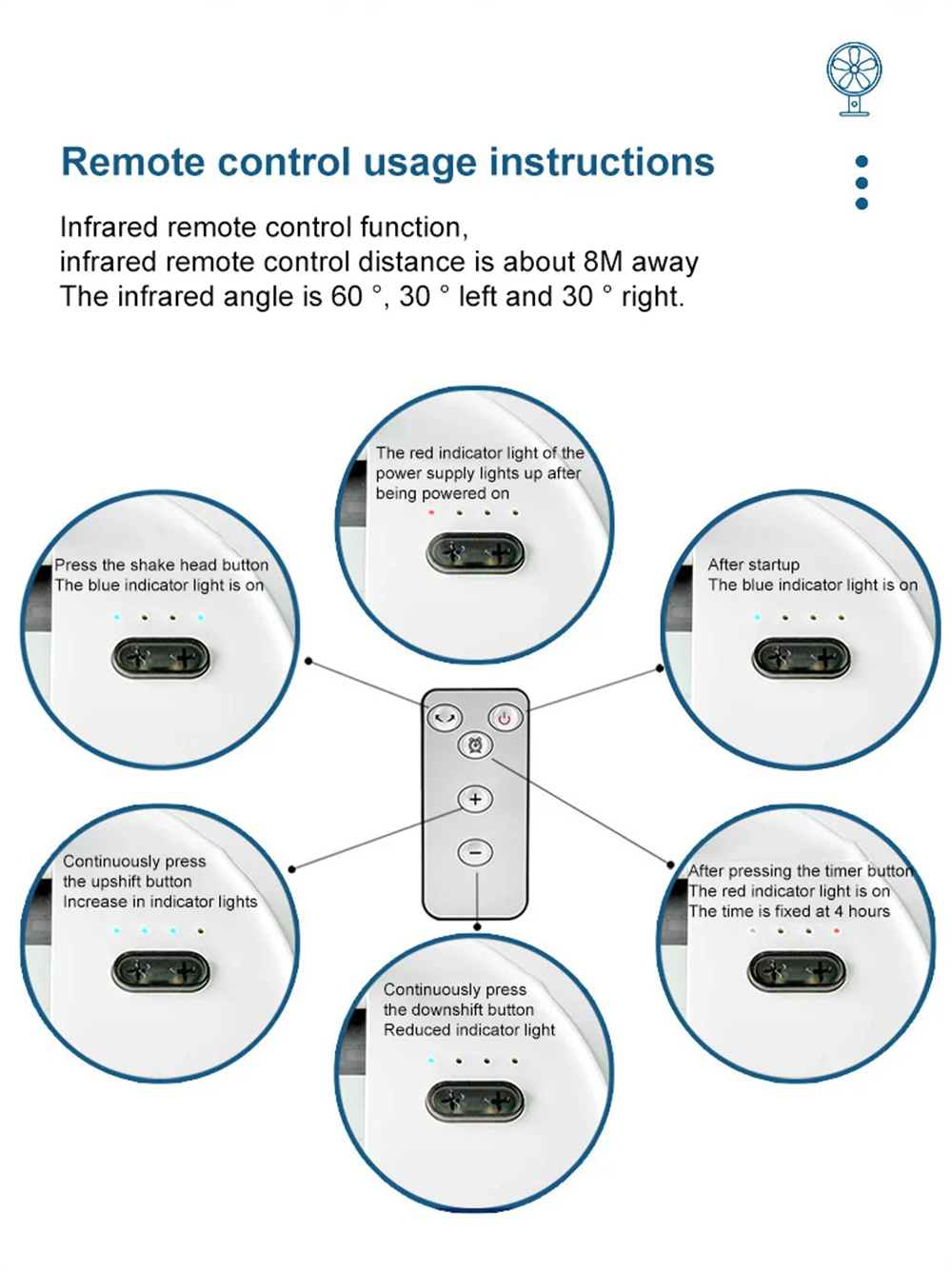 Remote control usage instructions

Infrared remote control function,
infrared remote control distance is about 8M away
The infrared angle is 60 °, 30 ° left and 30 ° right.

The red indicator light of the power supply lights up after being powered on

Press the shake head button
The blue indicator light is on

After startup
The blue indicator light is on

Continuously press
the upshift button
Increase in indicator lights

After pressing the timer button
The red indicator light is on
The time is fixed at 4 hours

Continuously press
the downshift button
Reduced indicator light