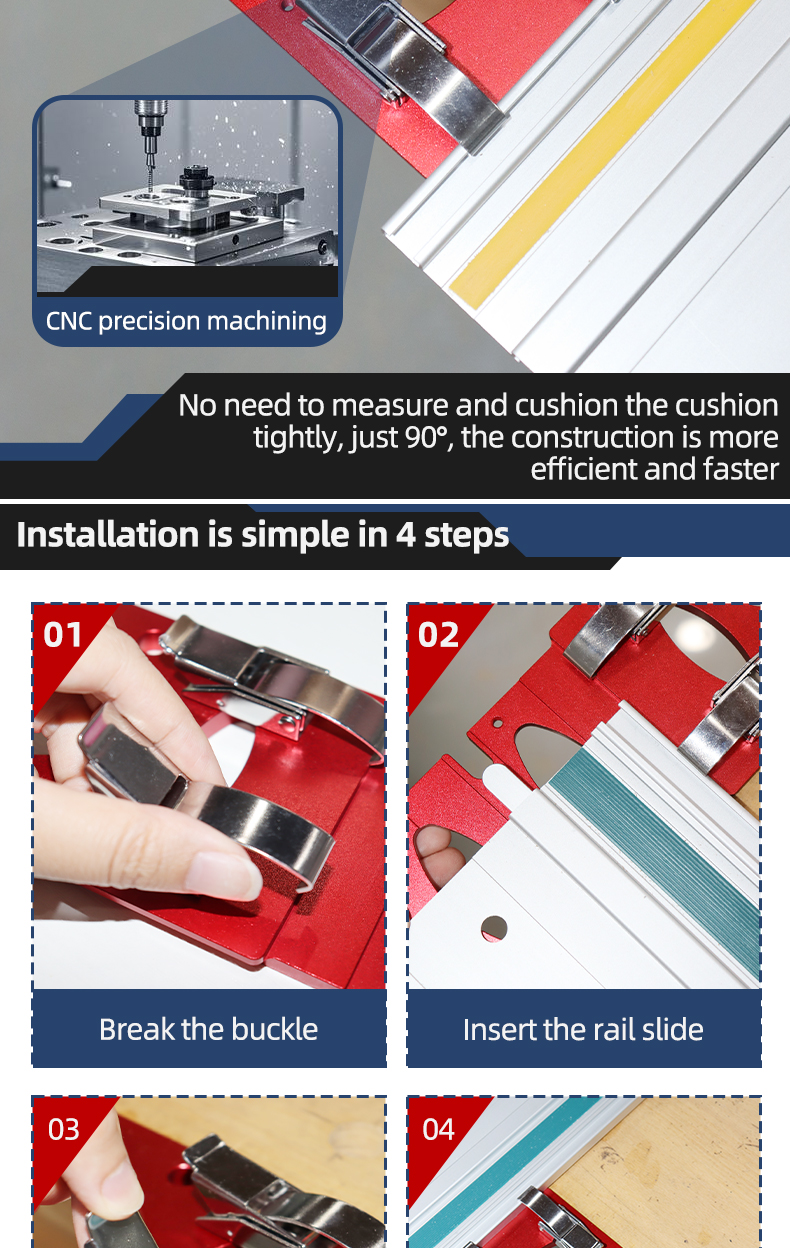 CNC precision machining

No need to measure and cushion the cushion tightly, just 90°, the construction is more efficient and faster

Installation is simple in 4 steps

01

Break the buckle

02

Insert the rail slide

03

04