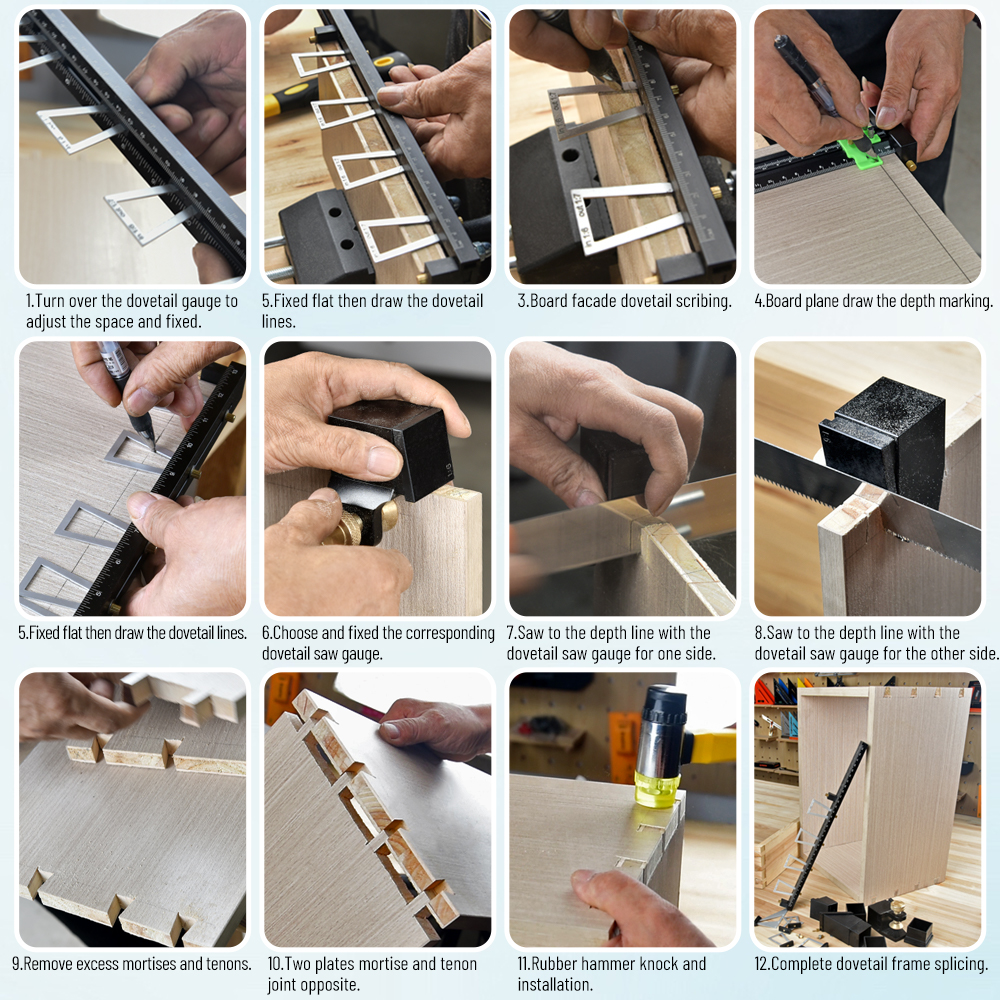 1.Turn over the dovetail gauge to adjust the space and fixed.

5.Fixed flat then draw the dovetail lines.

3.Board facade dovetail scribing.

4.Board plane draw the depth marking.

5.Fixed flat then draw the dovetail lines.

6.Choose and fixed the corresponding dovetail saw gauge.

7.Saw to the depth line with the dovetail saw gauge for one side.

8.Saw to the depth line with the dovetail saw gauge for the other side.

9.Remove excess mortises and tenons.

10.Two plates mortise and tenon joint opposite.

11.Rubber hammer knock and installation.

12.Complete dovetail frame splicing.