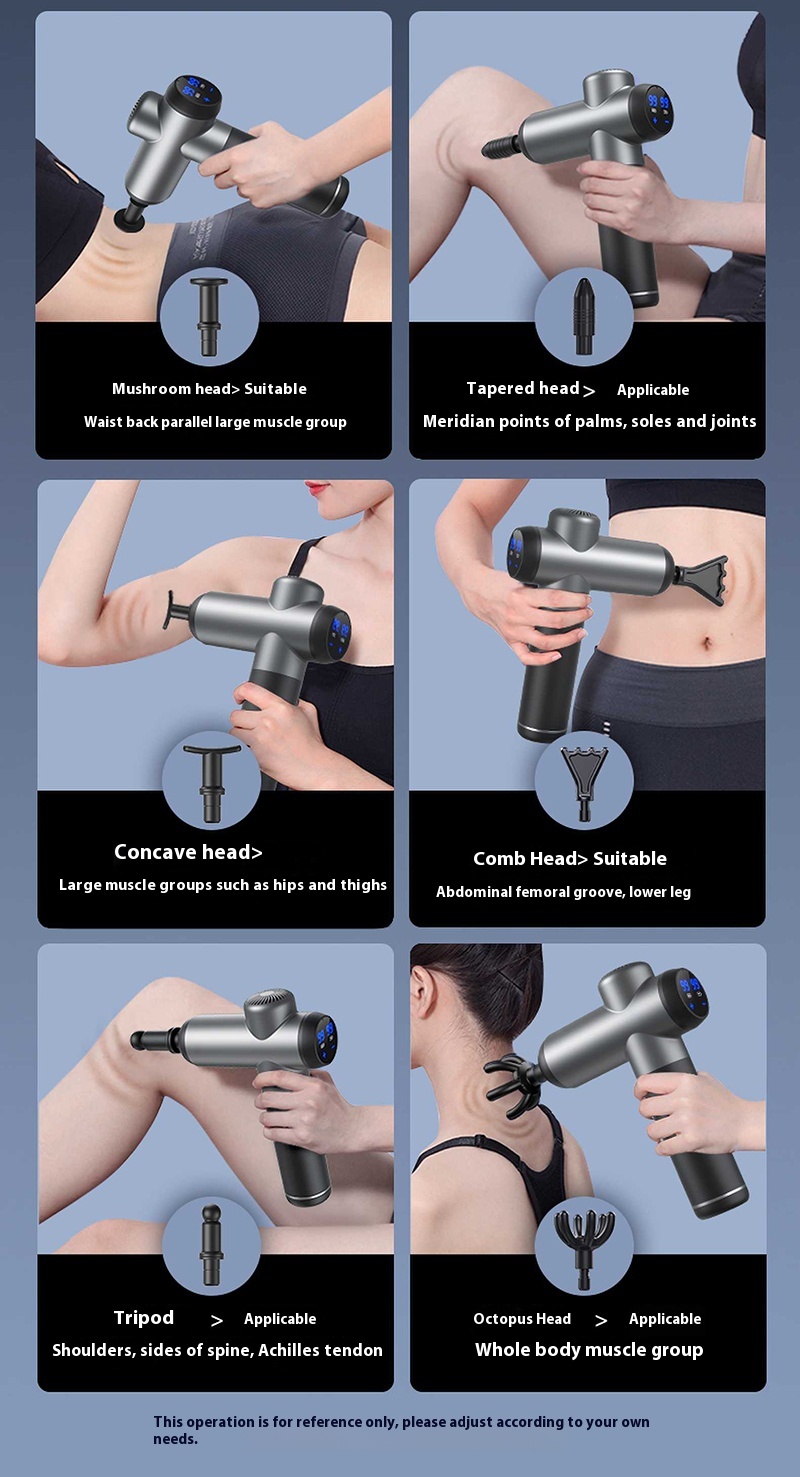 Mushroom head> Suitable
Waist back parallel large muscle group

Tapered head > Applicable
Meridian points of palms, soles and joints

Concave head>
Large muscle groups such as hips and thighs

Comb Head> Suitable
Abdominal femoral groove, lower leg

Tripod > Applicable
Shoulders, sides of spine, Achilles tendon

Octopus Head > Applicable
Whole body muscle group

This operation is for reference only, please adjust according to your own needs.