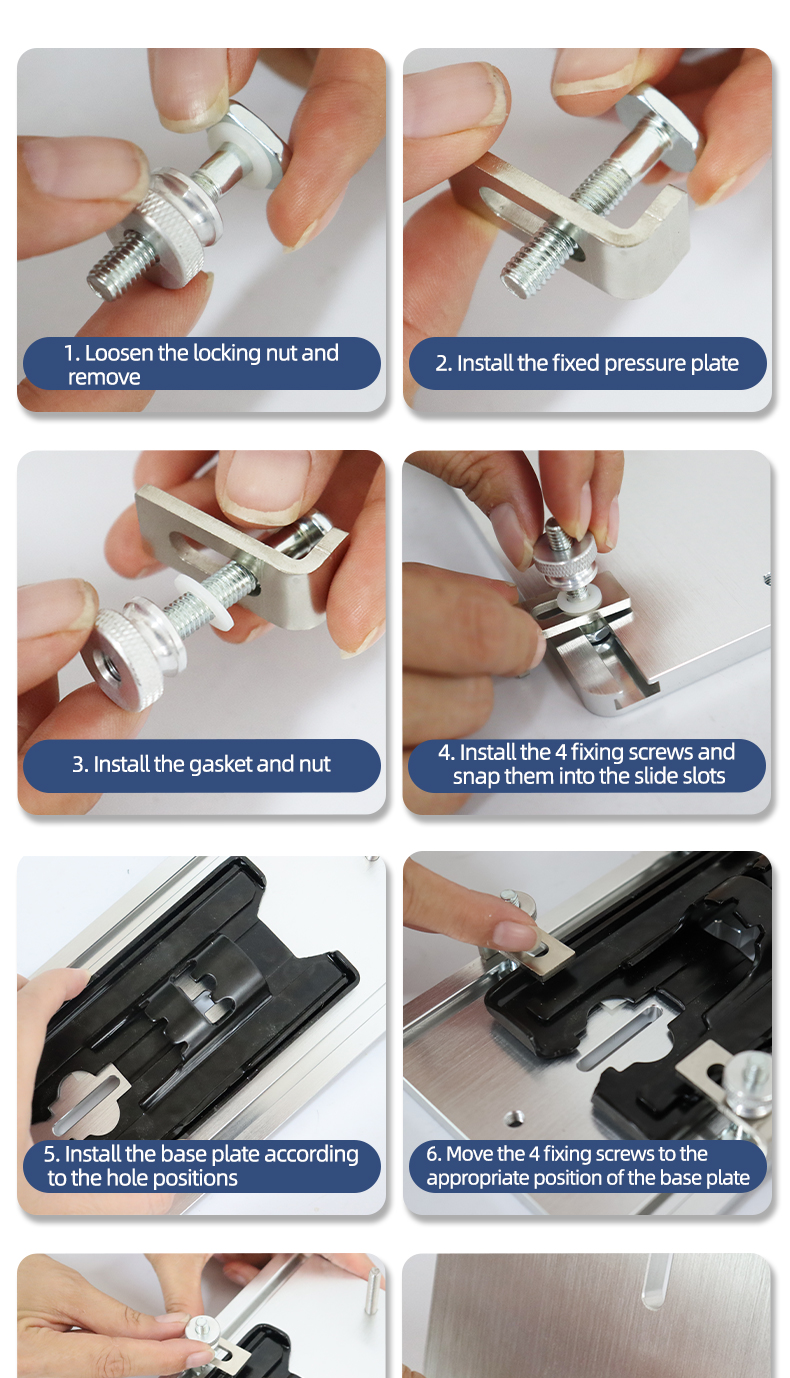 1. Loosen the locking nut and remove

2. Install the fixed pressure plate

3. Install the gasket and nut

4. Install the 4 fixing screws and snap them into the slide slots

5. Install the base plate according to the hole positions

6. Move the 4 fixing screws to the appropriate position of the base plate