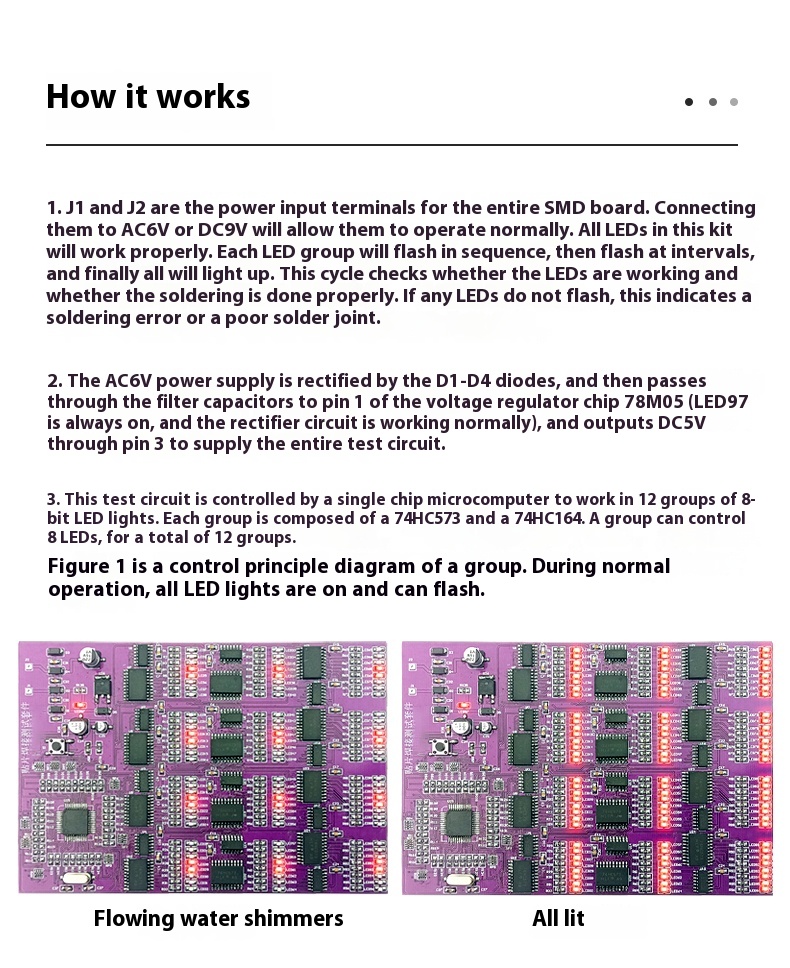 How it works

1. J1 and J2 are the power input terminals for the entire SMD board. Connecting them to AC6V or DC9V will allow them to operate normally. All LEDs in this kit will work properly. Each LED group will flash in sequence, then flash at intervals, and finally all will light up. This cycle checks whether the LEDs are working and whether the soldering is done properly. If any LEDs do not flash, this indicates a soldering error or a poor solder joint.

2. The AC6V power supply is rectified by the D1-D4 diodes, and then passes through the filter capacitors to pin 1 of the voltage regulator chip 78M05 (LED97 is always on, and the rectifier circuit is working normally), and outputs DC5V through pin 3 to supply the entire test circuit.

3. This test circuit is controlled by a single chip microcomputer to work in 12 groups of 8-bit LED lights. Each group is composed of a 74HC573 and a 74HC164. A group can control 8 LEDs, for a total of 12 groups.

Figure 1 is a control principle diagram of a group. During normal operation, all LED lights are on and can flash.

Flowing water shimmers

All lit