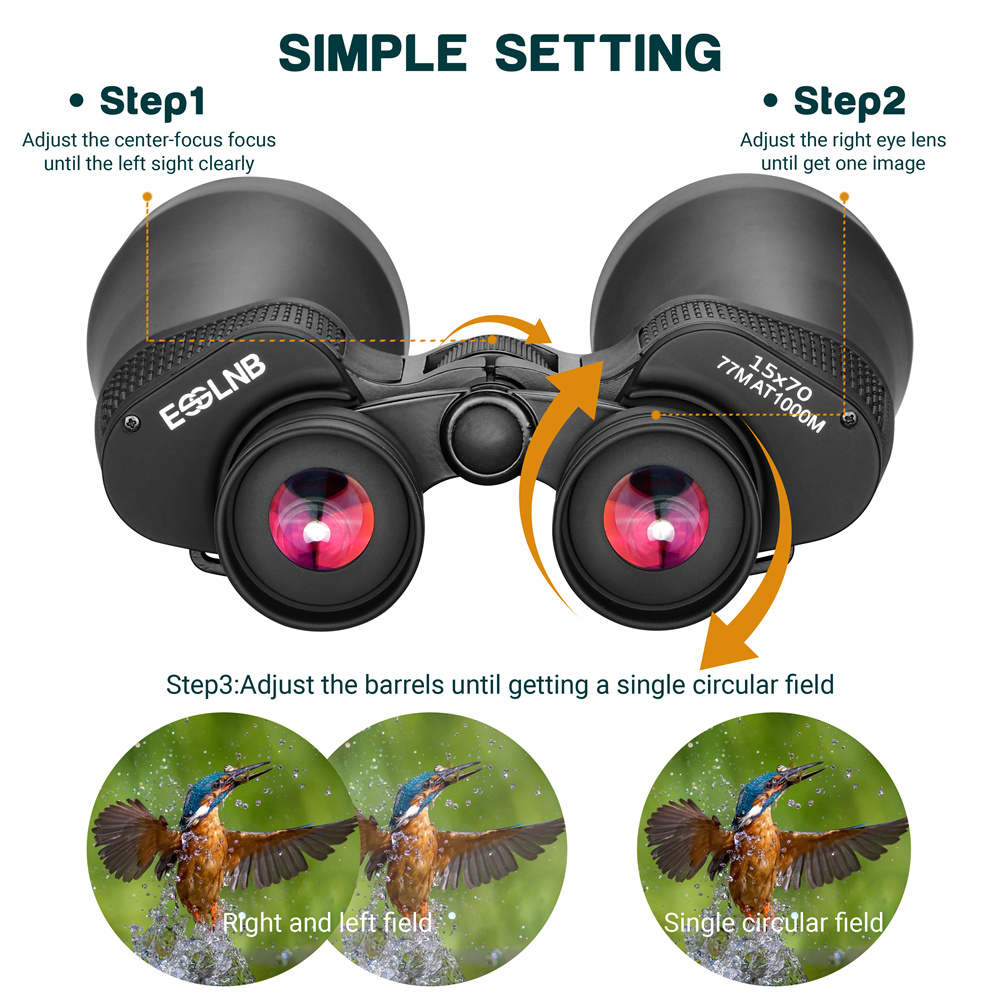 SIMPLE SETTING

• Step1
Adjust the center-focus focus until the left sight clearly

• Step2
Adjust the right eye lens until get one image

ESSLNB

15x70
77M AT1000M

Step3:Adjust the barrels until getting a single circular field

Right and left field

Single circular field