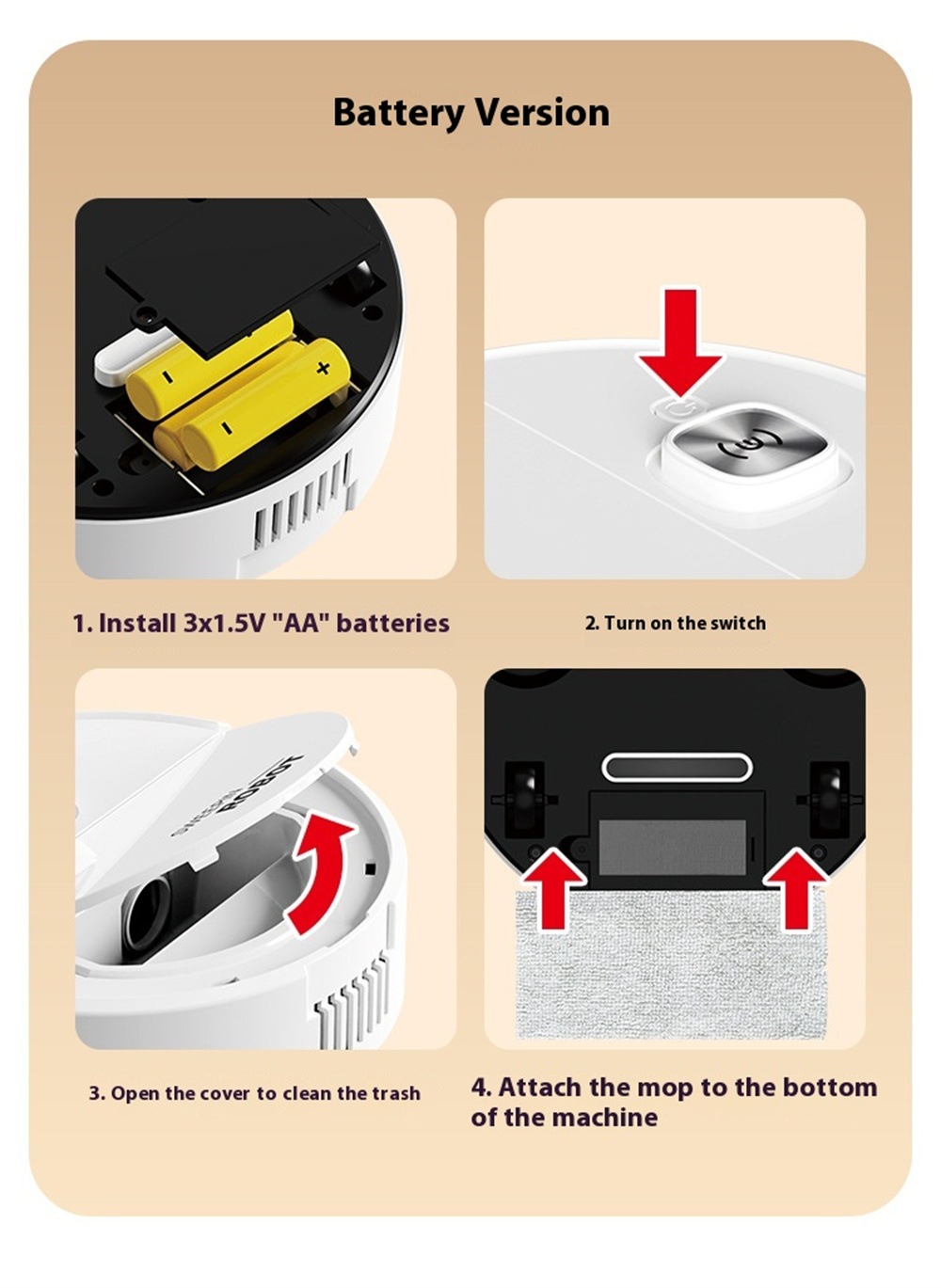 Battery Version

1. Install 3x1.5V "AA" batteries

2. Turn on the switch

ROBOT

3. Open the cover to clean the trash

4. Attach the mop to the bottom of the machine