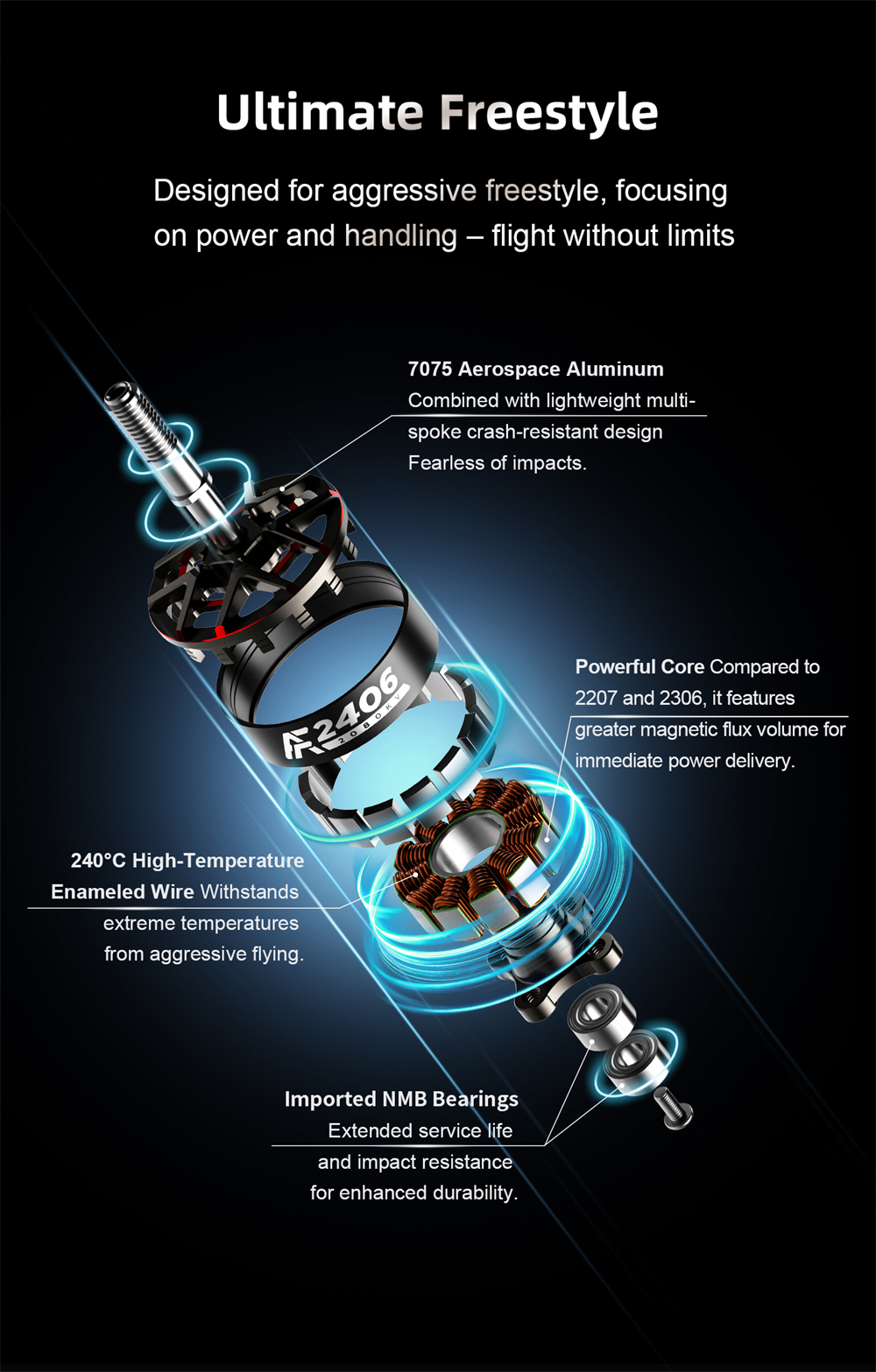 Ultimate Freestyle

Designed for aggressive freestyle, focusing on power and handling – flight without limits

7075 Aerospace Aluminum
Combined with lightweight multi-spoke crash-resistant design
Fearless of impacts.

AR 2406
2080KV

Powerful Core Compared to 2207 and 2306, it features greater magnetic flux volume for immediate power delivery.

240°C High-Temperature Enameled Wire Withstands extreme temperatures from aggressive flying.

Imported NMB Bearings
Extended service life and impact resistance for enhanced durability.